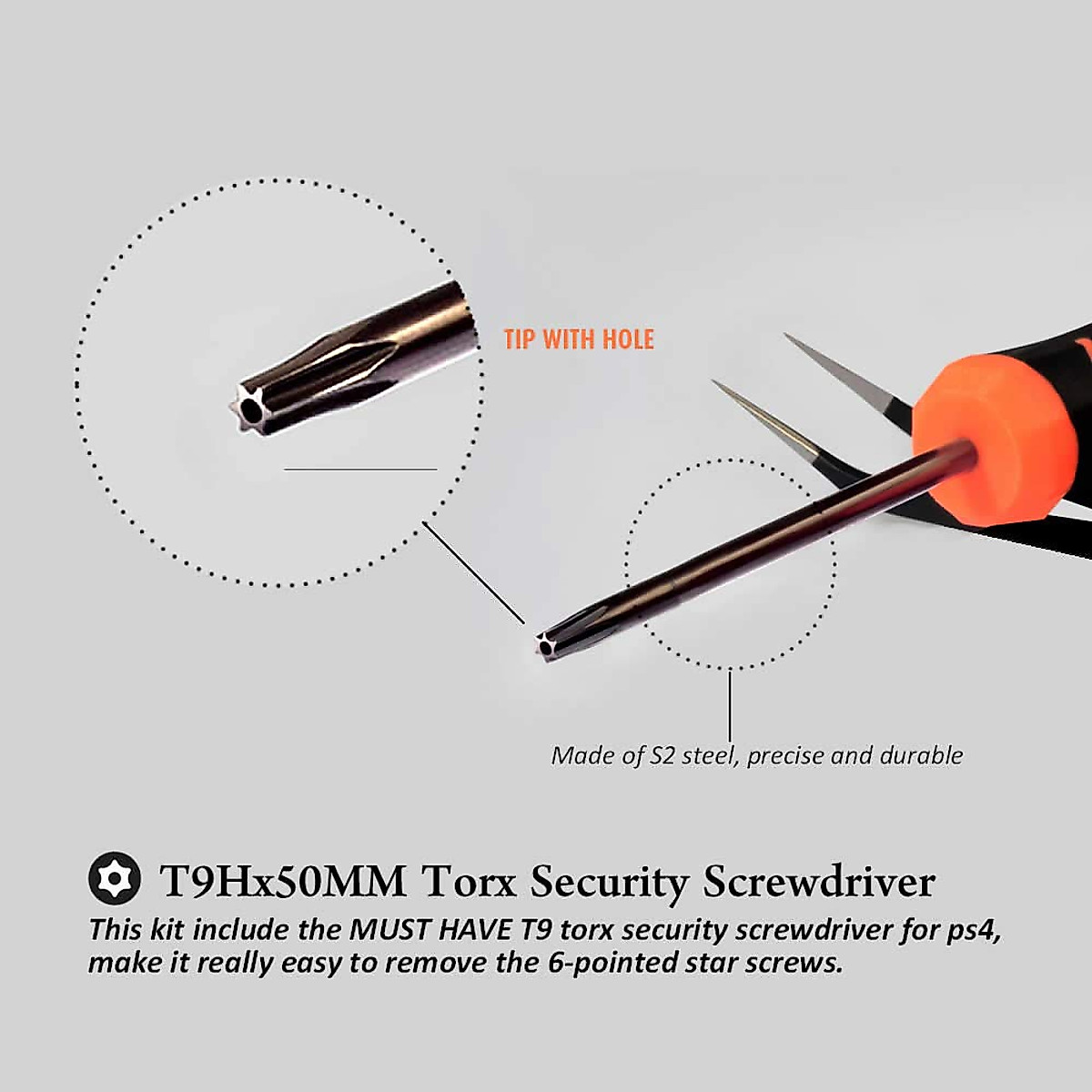 TIP WITH HOLE

Made of S2 steel, precise and durable

T9Hx50MM Torx Security Screwdriver

This kit include the MUST HAVE T9 torx security screwdriver for ps4, make it really easy to remove the 6-pointed star screws.