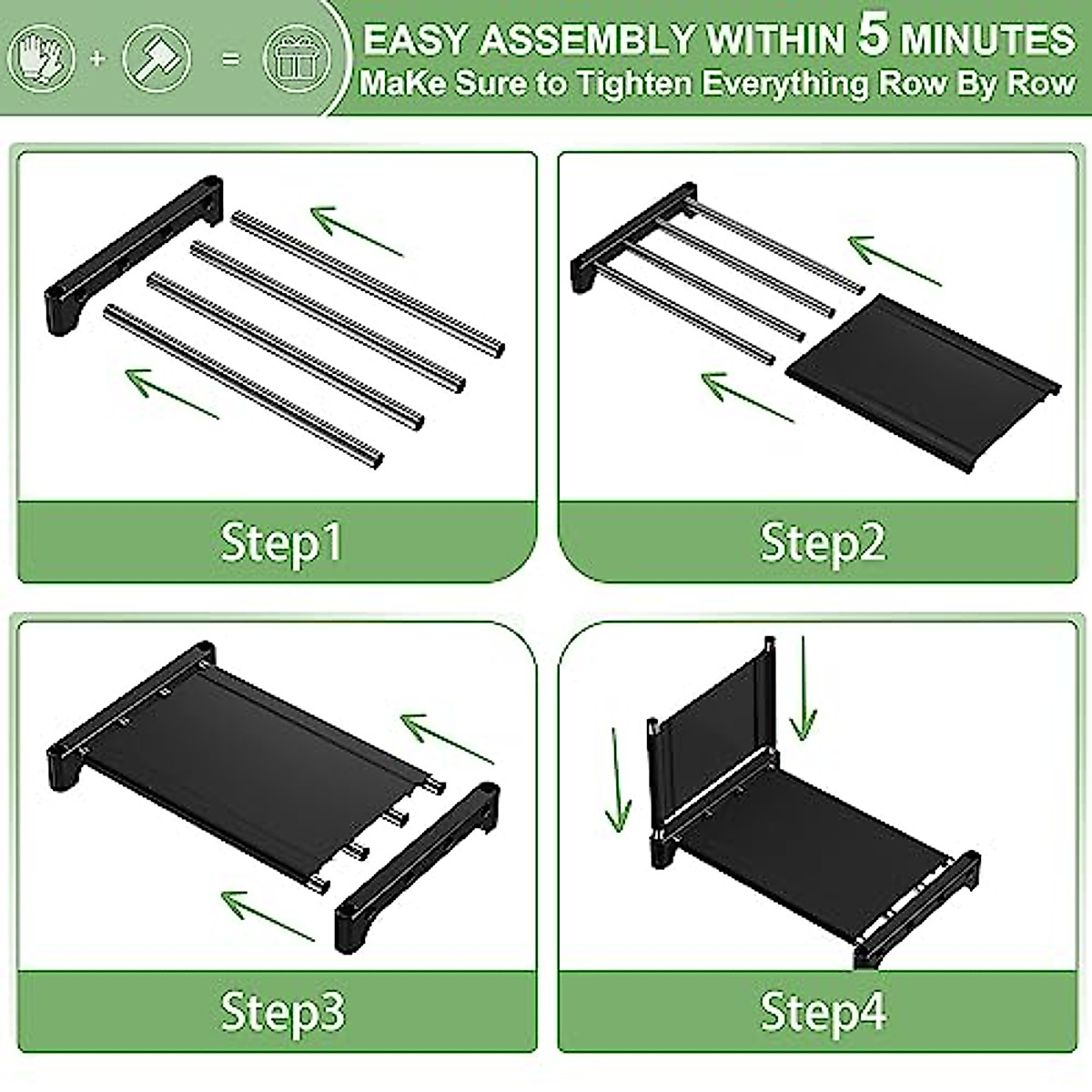 + =

EASY ASSEMBLY WITHIN 5 MINUTES
MaKe Sure to Tighten Everything Row By Row

Step1

Step2

Step3

Step4