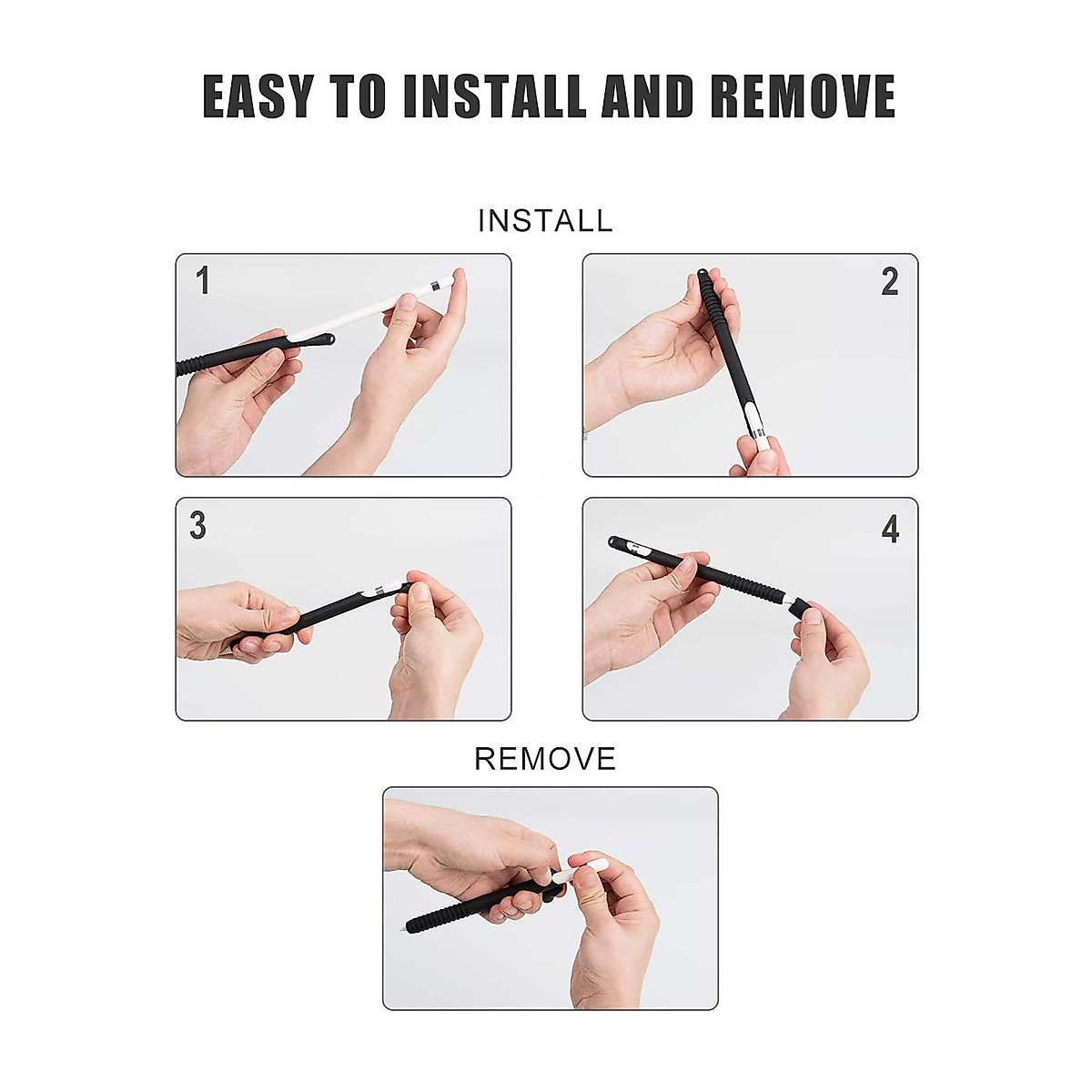 EASY TO INSTALL AND REMOVE

INSTALL

1

2

3

4

REMOVE