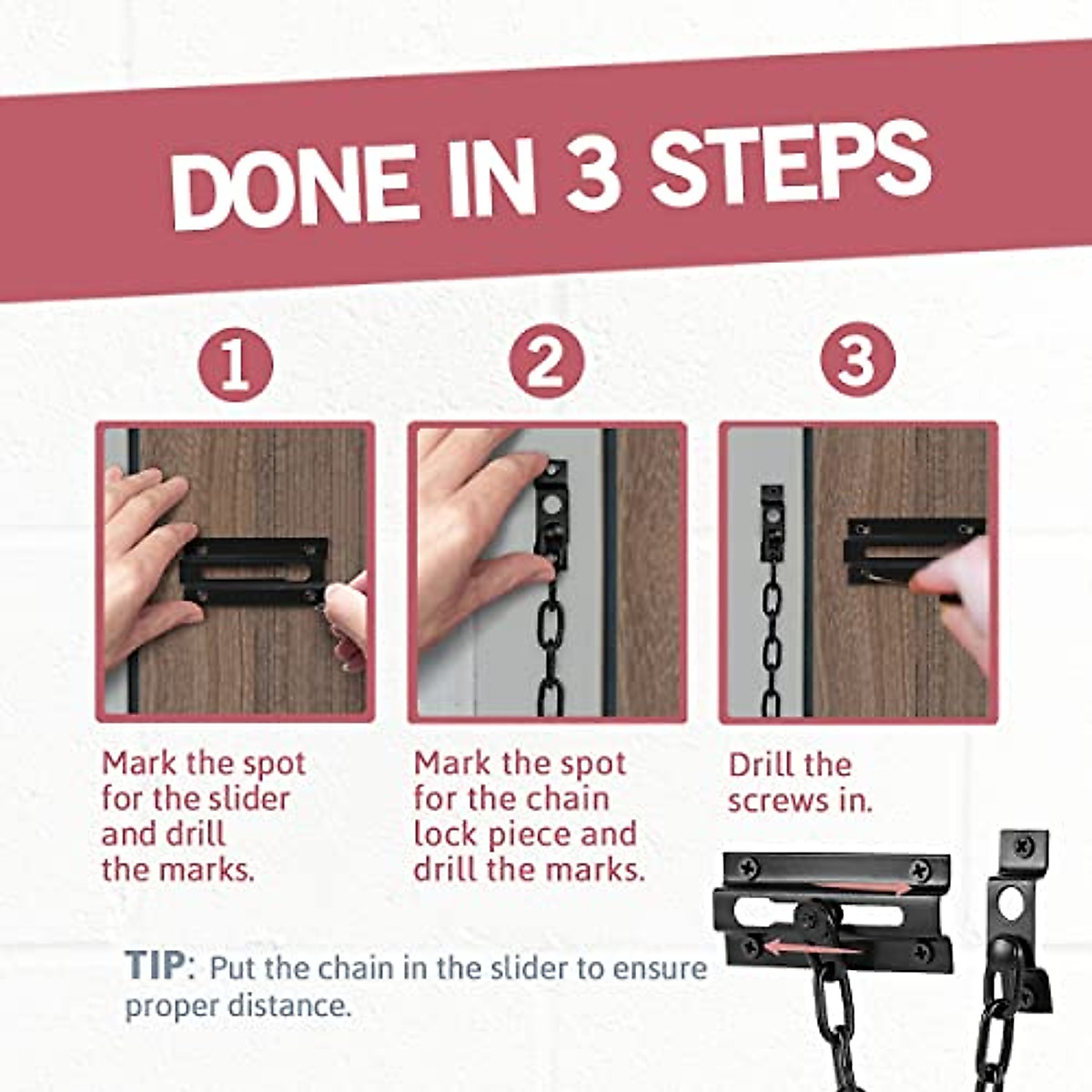 DONE IN 3 STEPS

1

Mark the spot for the slider and drill the marks.

2

Mark the spot for the chain lock piece and drill the marks.

3

Drill the screws in.

TIP: Put the chain in the slider to ensure proper distance.