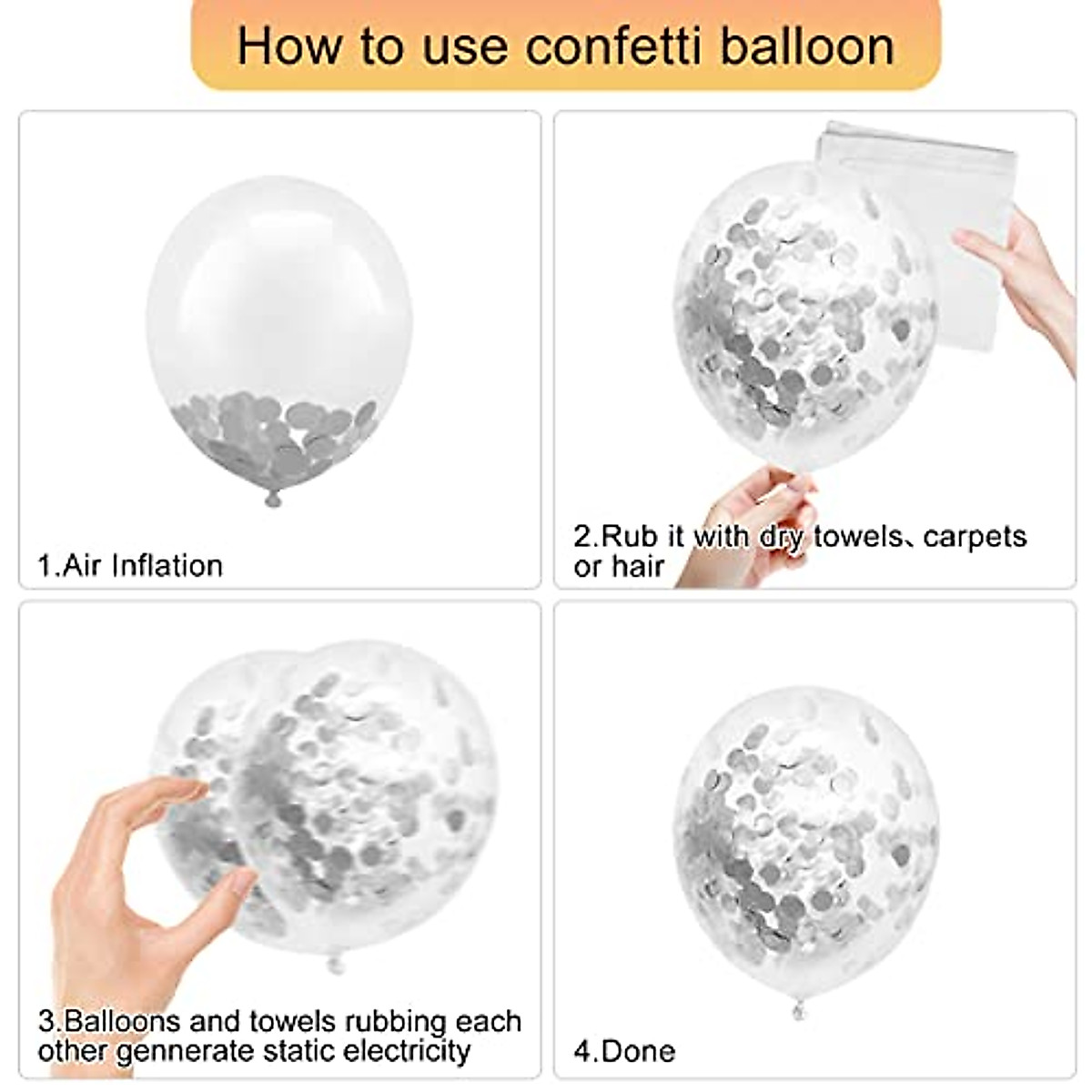 How to use confetti balloon

1.Air Inflation

2.Rub it with dry towels、carpets or hair

3.Balloons and towels rubbing each other gennerate static electricity

4.Done