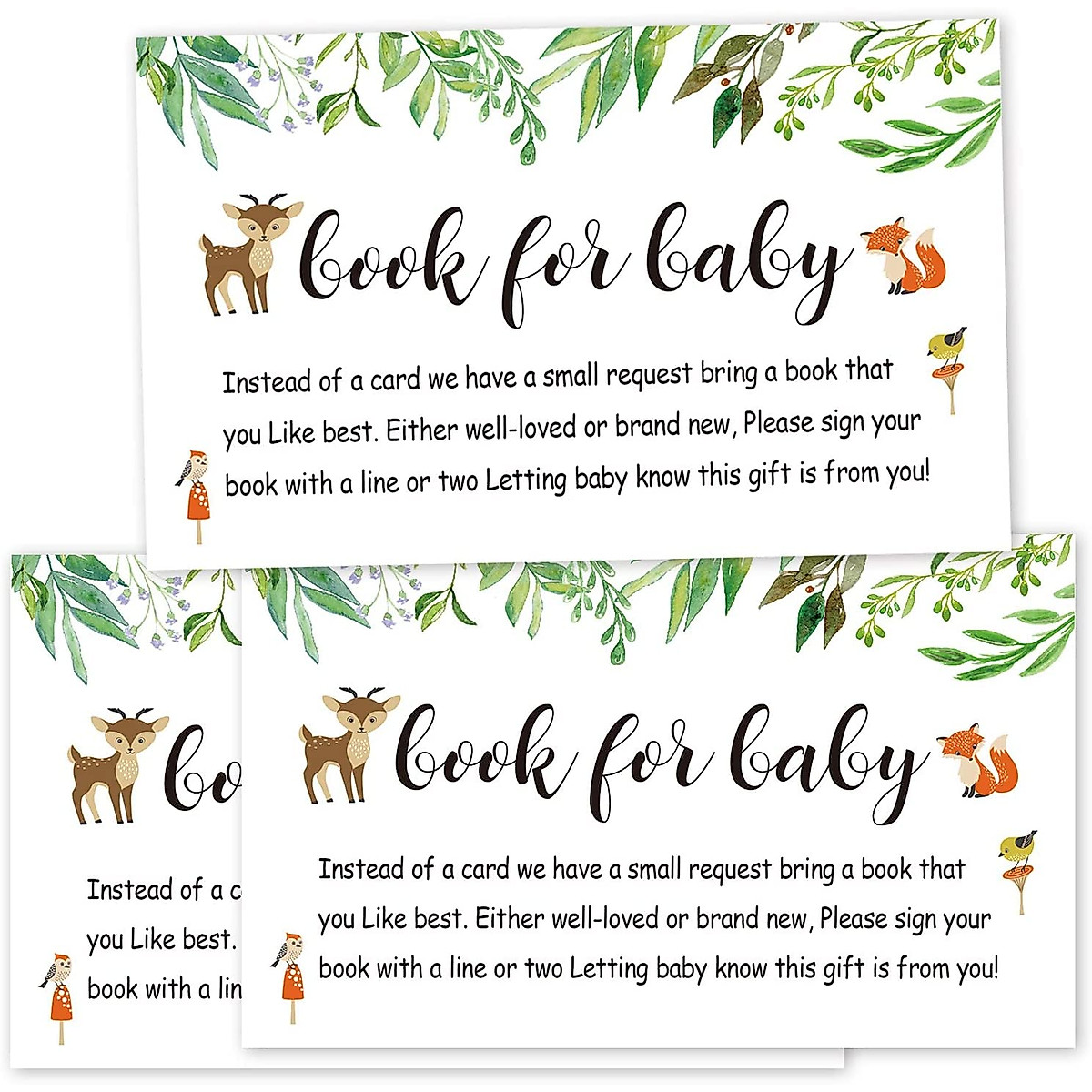 book for baby

Instead of a card we have a small request bring a book that you Like best. Either well-loved or brand new, Please sign your book with a line or two Letting baby know this gift is from you!

bo

Instead of a c

you Like best.

book with a lin

book for baby

Instead of a card we have a small request bring a book that you Like best. Either well-loved or brand new, Please sign your book with a line or two Letting baby know this gift is from you!