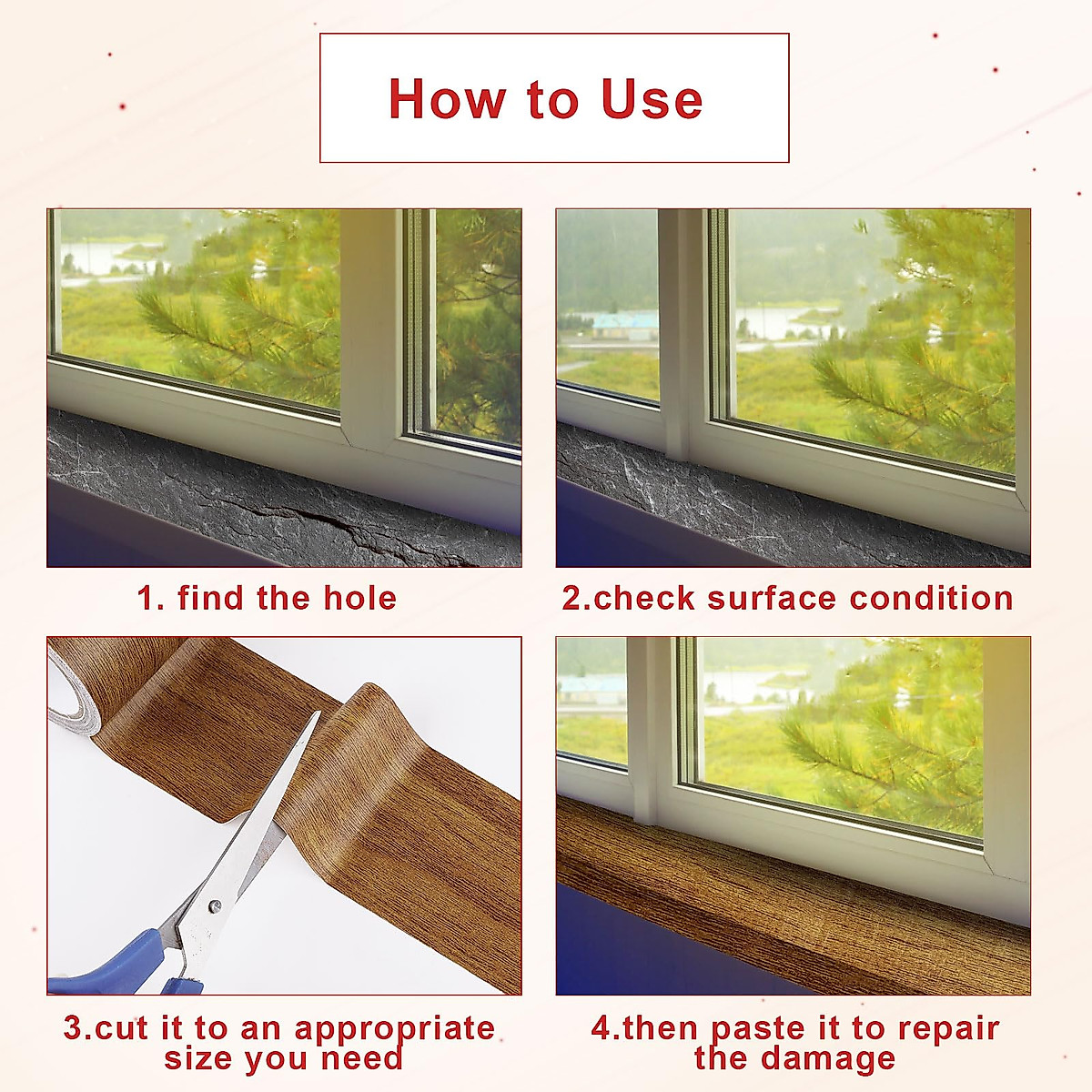 How to Use

1. find the hole

2.check surface condition

3.cut it to an appropriate size you need

4.then paste it to repair the damage