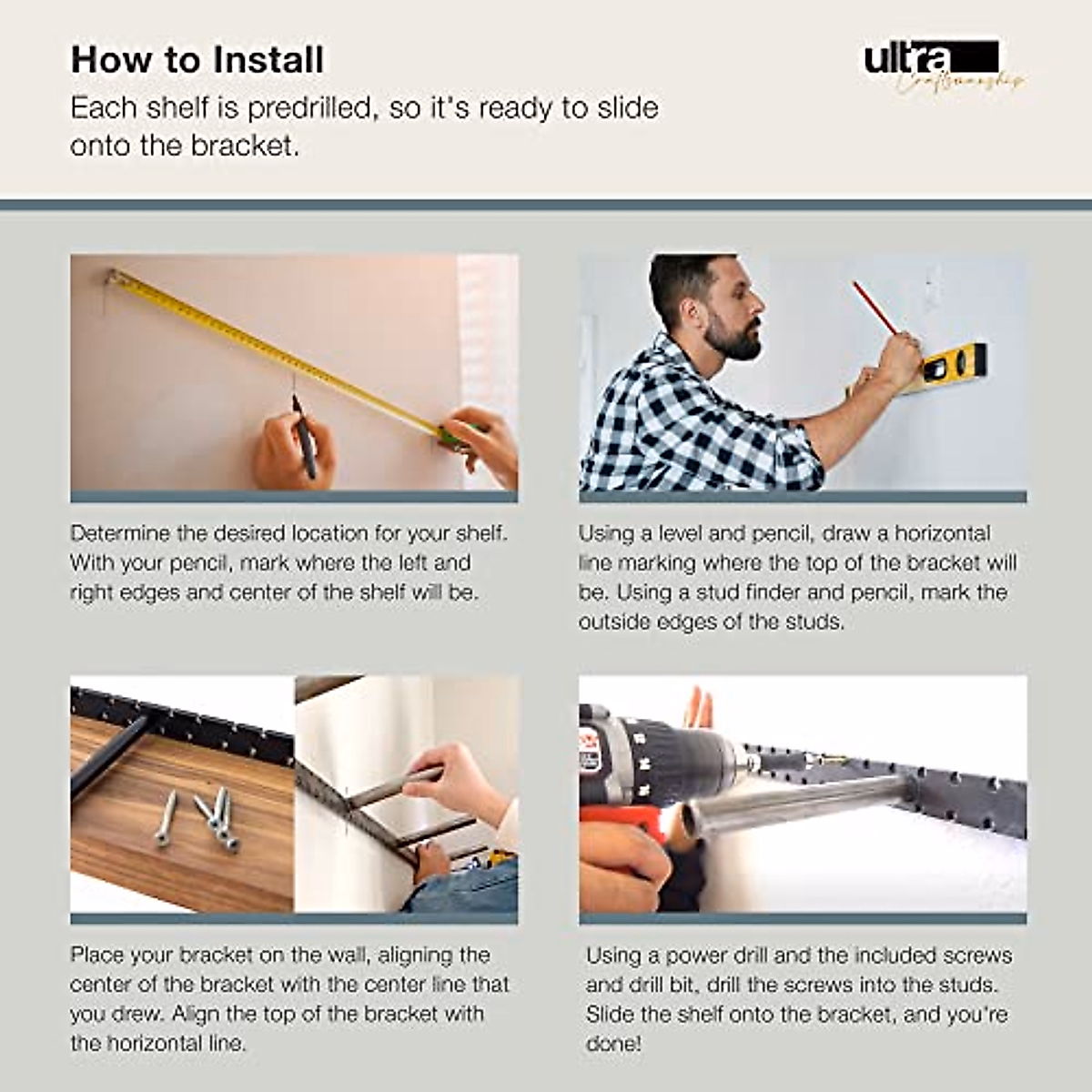 How to Install

Each shelf is predrilled, so it's ready to slide onto the bracket.

ultra
Craftsmanship

Determine the desired location for your shelf. With your pencil, mark where the left and right edges and center of the shelf will be.

Using a level and pencil, draw a horizontal line marking where the top of the bracket will be. Using a stud finder and pencil, mark the outside edges of the studs.

Place your bracket on the wall, aligning the center of the bracket with the center line that you drew. Align the top of the bracket with the horizontal line.

Using a power drill and the included screws and drill bit, drill the screws into the studs. Slide the shelf onto the bracket, and you're done!