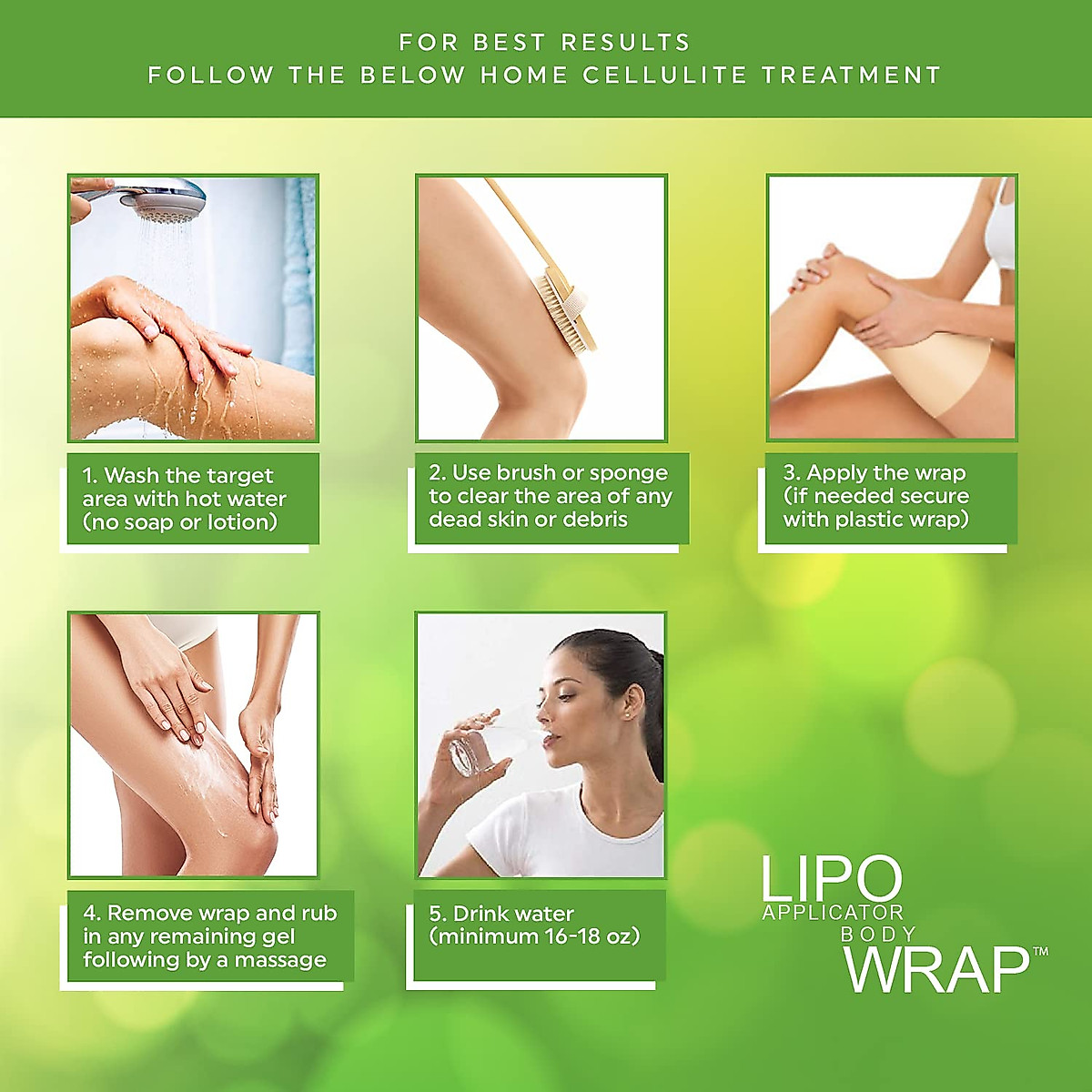 FOR BEST RESULTS
FOLLOW THE BELOW HOME CELLULITE TREATMENT

1. Wash the target area with hot water (no soap or lotion)

2. Use brush or sponge to clear the area of any dead skin or debris

3. Apply the wrap (if needed secure with plastic wrap)

4. Remove wrap and rub in any remaining gel following by a massage

5. Drink water (minimum 16-18 oz)

LIPO
APPLICATOR
BODY
WRAP™