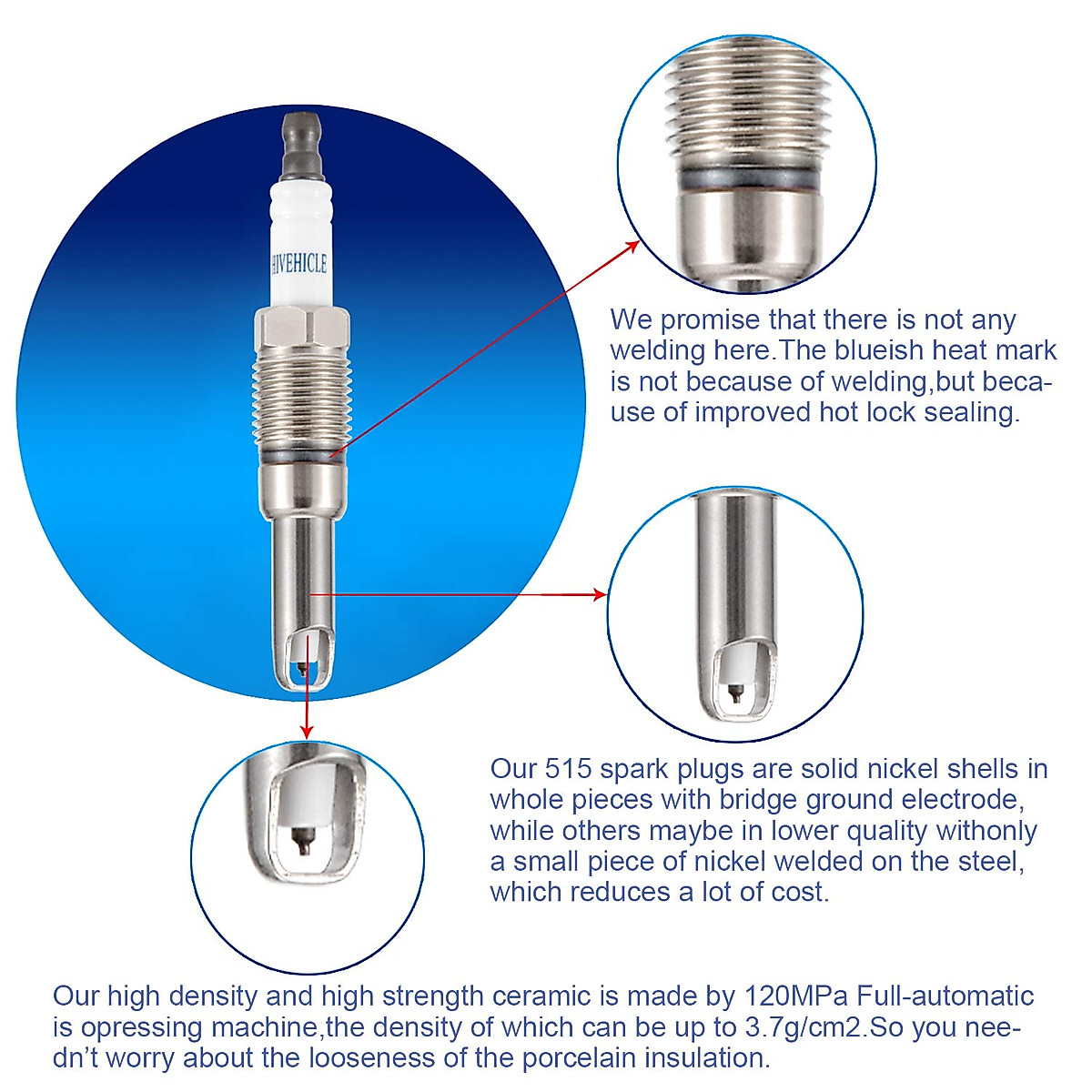 HIVEHICLE

We promise that there is not any welding here.The blueish heat mark is not because of welding,but because of improved hot lock sealing.

Our 515 spark plugs are solid nickel shells in whole pieces with bridge ground electrode, while others maybe in lower quality withonly a small piece of nickel welded on the steel, which reduces a lot of cost.

Our high density and high strength ceramic is made by 120MPa Full-automatic is opressing machine,the density of which can be up to 3.7g/cm2.So you needn't worry about the looseness of the porcelain insulation.