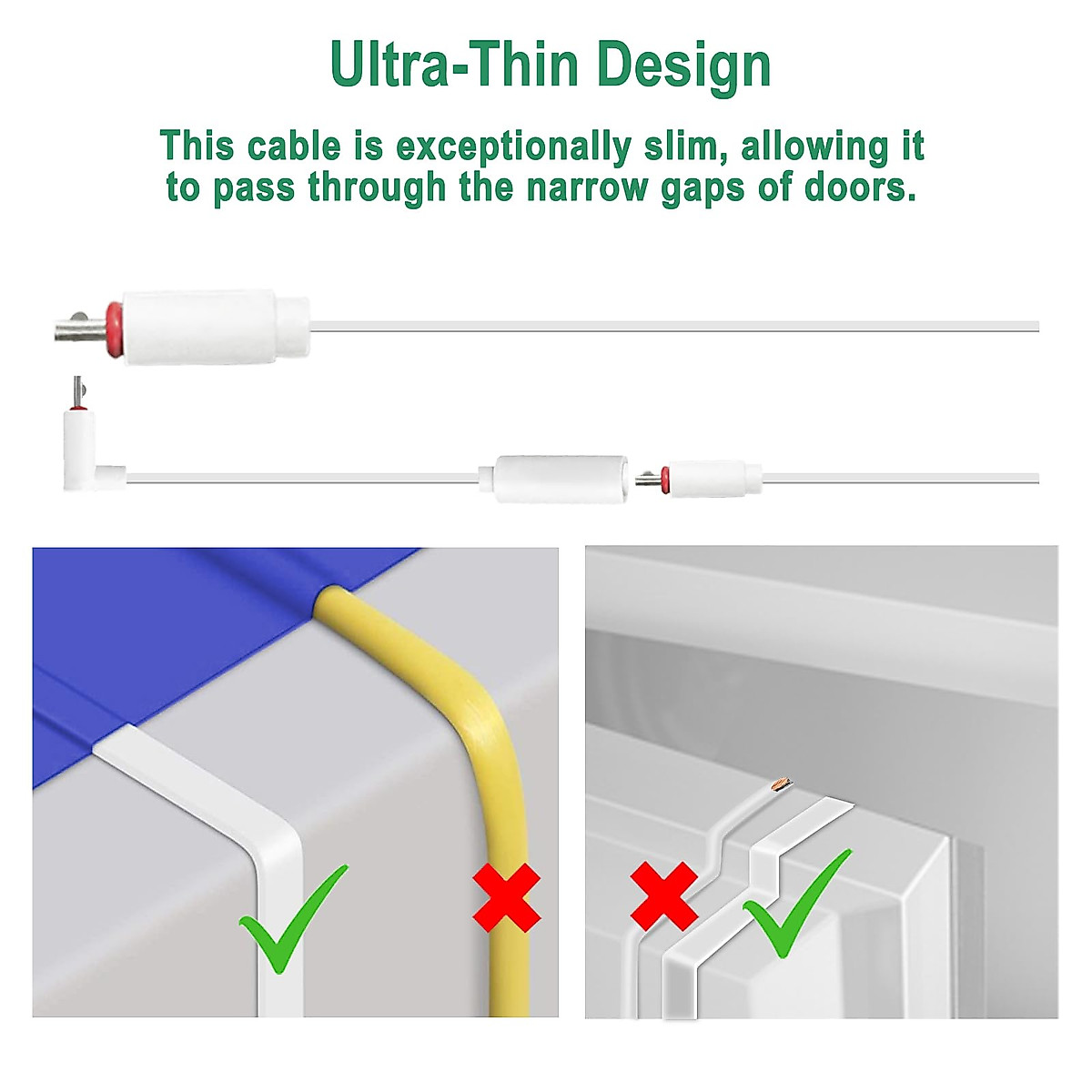 Ultra-Thin Design

This cable is exceptionally slim, allowing it to pass through the narrow gaps of doors.