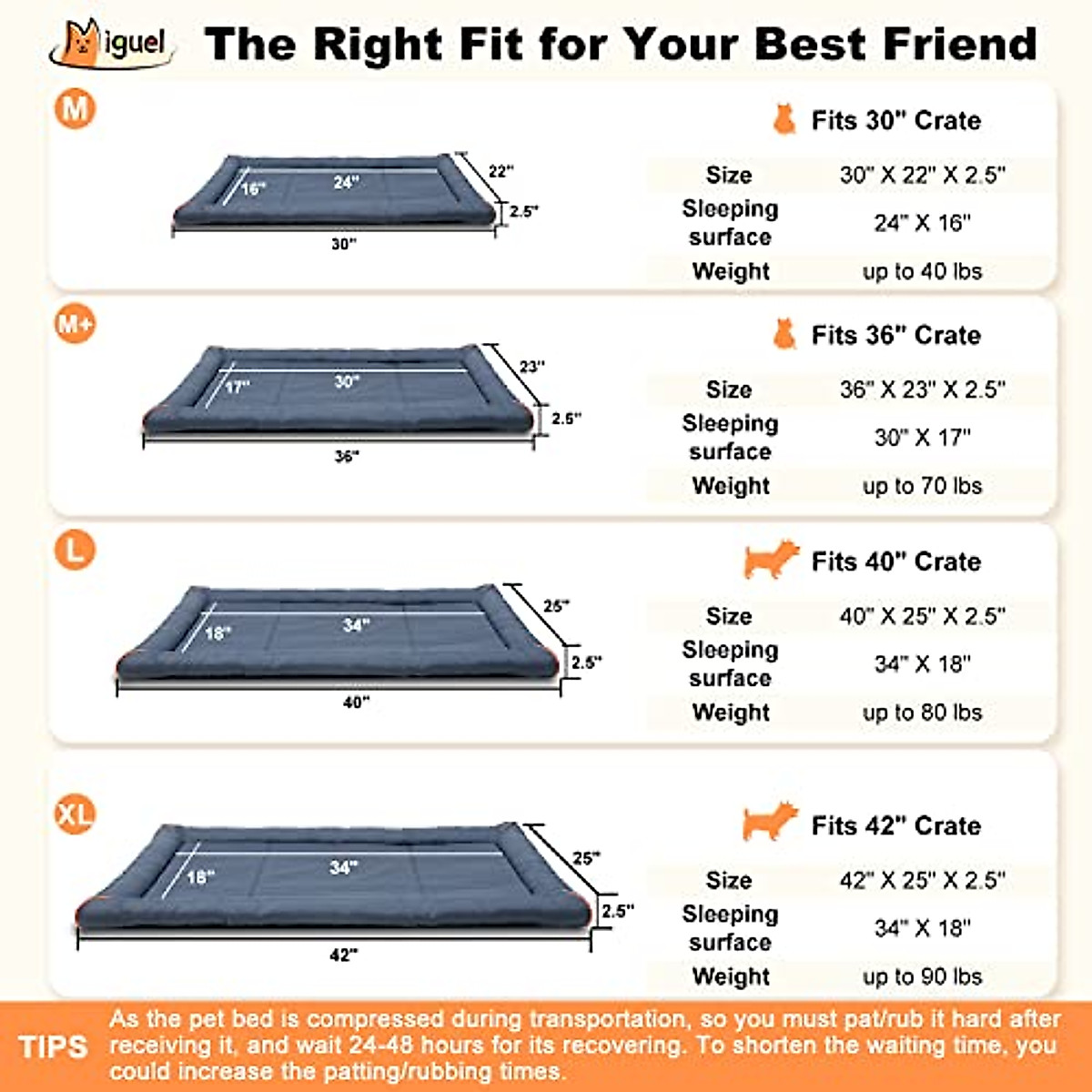 Miguel The Right Fit for Your Best Friend

M

16" 24" 22" 2.5" 30"

Fits 30" Crate

| Size | 30" X 22" X 2.5" |
|---|---|
| Sleeping surface | 24" X 16" |
| Weight | up to 40 lbs |

M+

17" 30" 23" 2.5" 36"

Fits 36" Crate

| Size | 36" X 23" X 2.5" |
|---|---|
| Sleeping surface | 30" X 17" |
| Weight | up to 70 lbs |

L

18" 34" 25" 2.5" 40"

Fits 40" Crate

| Size | 40" X 25" X 2.5" |
|---|---|
| Sleeping surface | 34" X 18" |
| Weight | up to 80 lbs |

XL

18" 34" 25" 2.5" 42"

Fits 42" Crate

| Size | 42" X 25" X 2.5" |
|---|---|
| Sleeping surface | 34" X 18" |
| Weight | up to 90 lbs |

TIPS As the pet bed is compressed during transportation, so you must pat/rub it hard after receiving it, and wait 24-48 hours for its recovering. To shorten the waiting time, you could increase the patting/rubbing times.