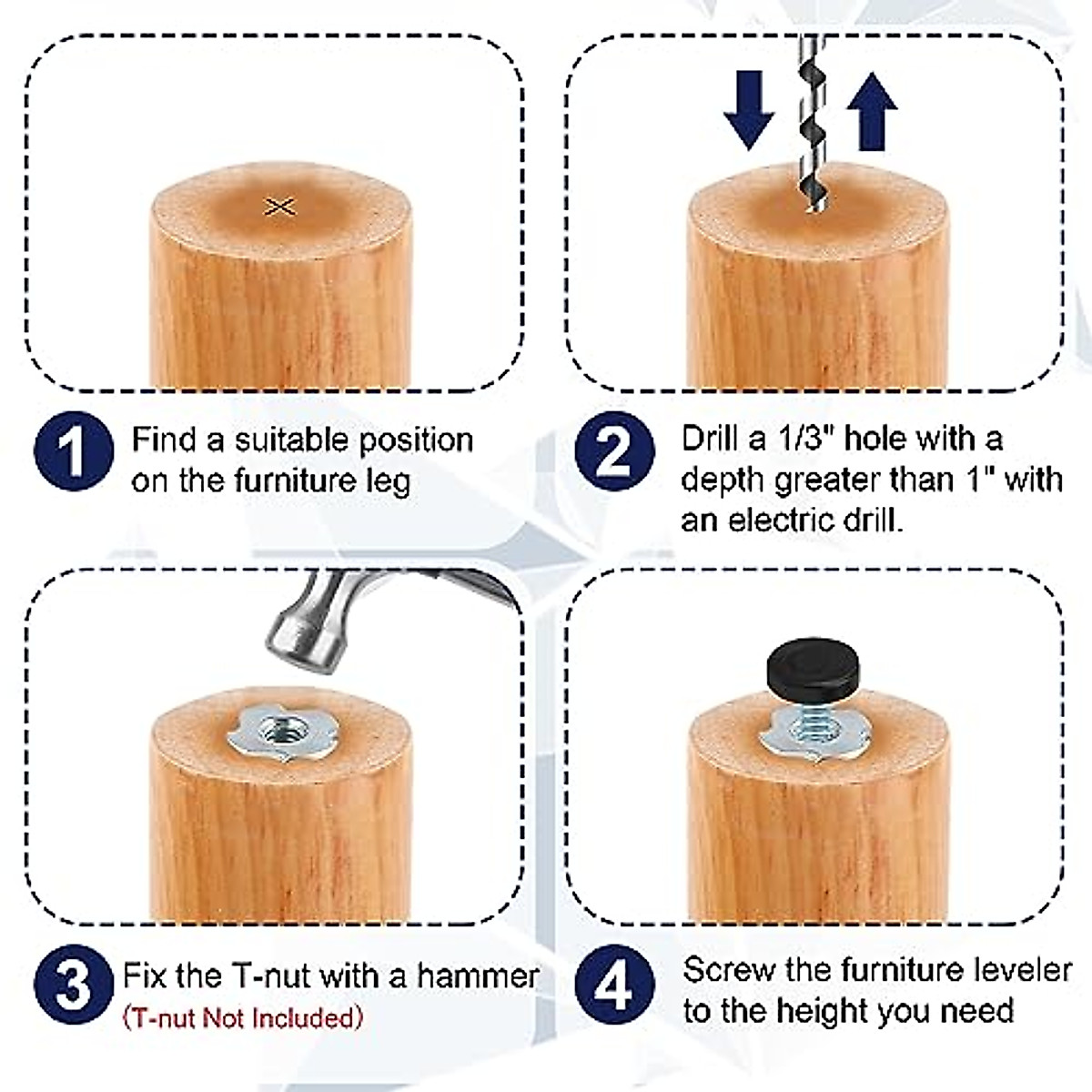 1 Find a suitable position on the furniture leg

2 Drill a 1/3" hole with a depth greater than 1" with an electric drill.

3 Fix the T-nut with a hammer
(T-nut Not Included)

4 Screw the furniture leveler to the height you need