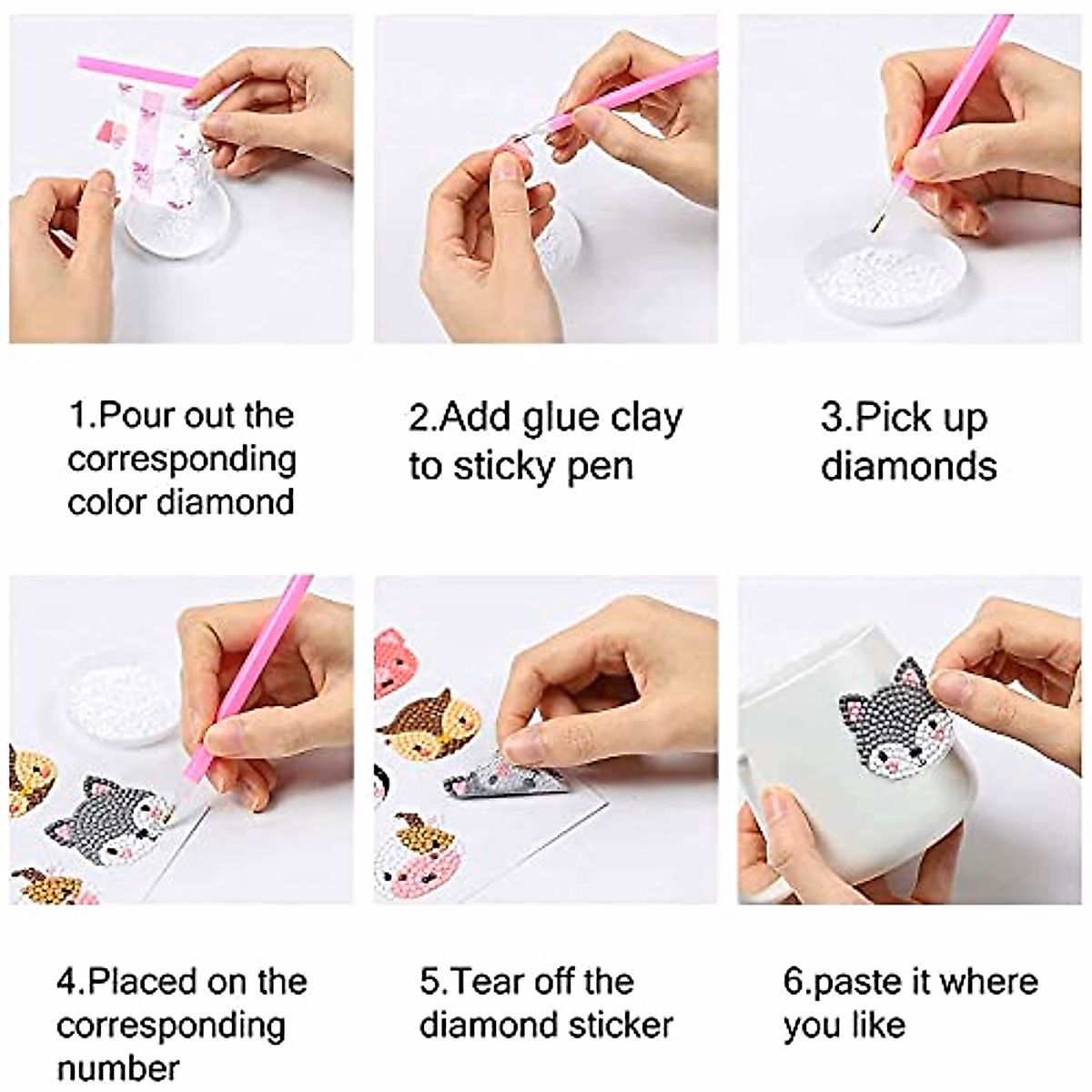 1.Pour out the corresponding color diamond

2.Add glue clay to sticky pen

3.Pick up diamonds

4.Placed on the corresponding number

5.Tear off the diamond sticker

6.paste it where you like