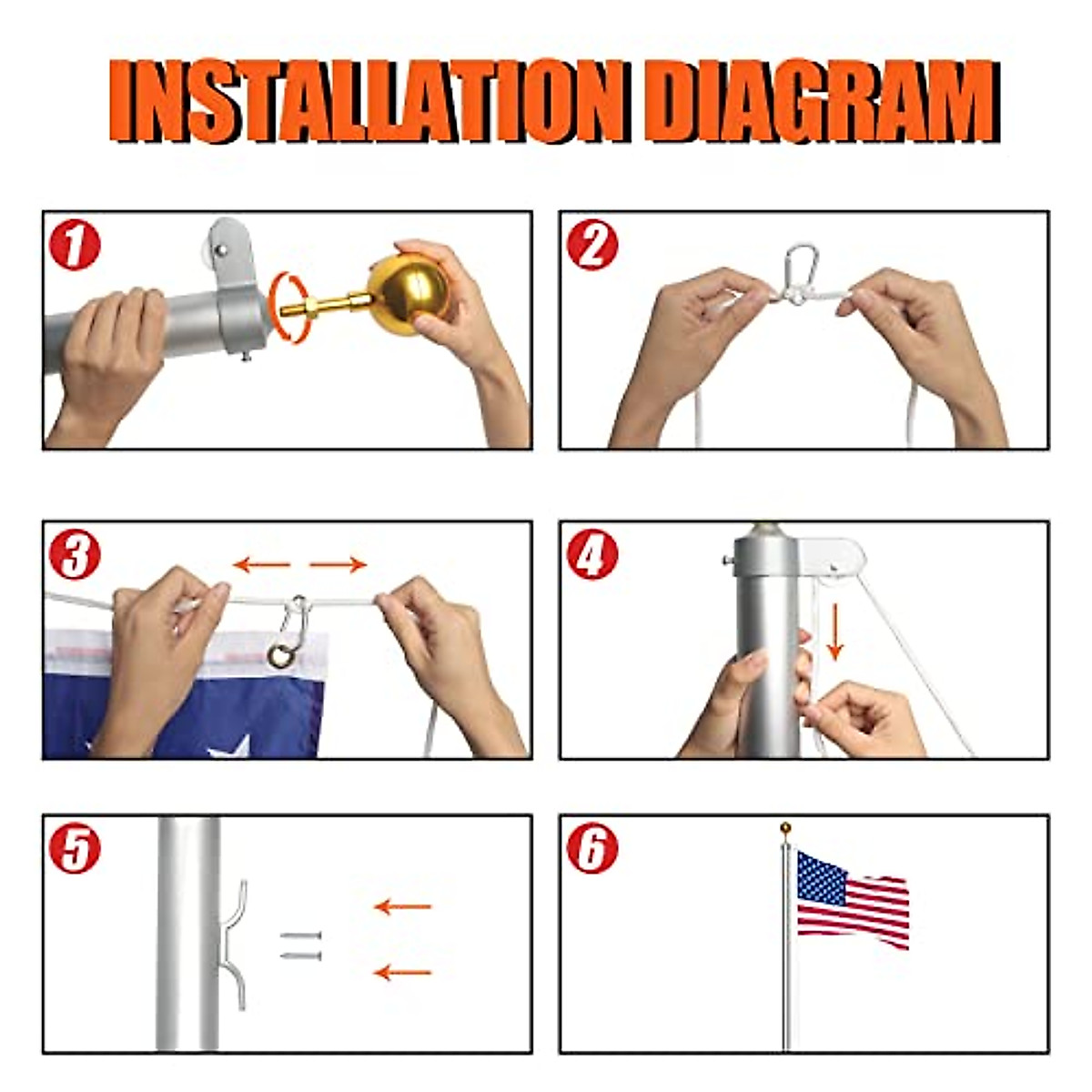 INSTALLATION DIAGRAM

1

2

3

4

5

6