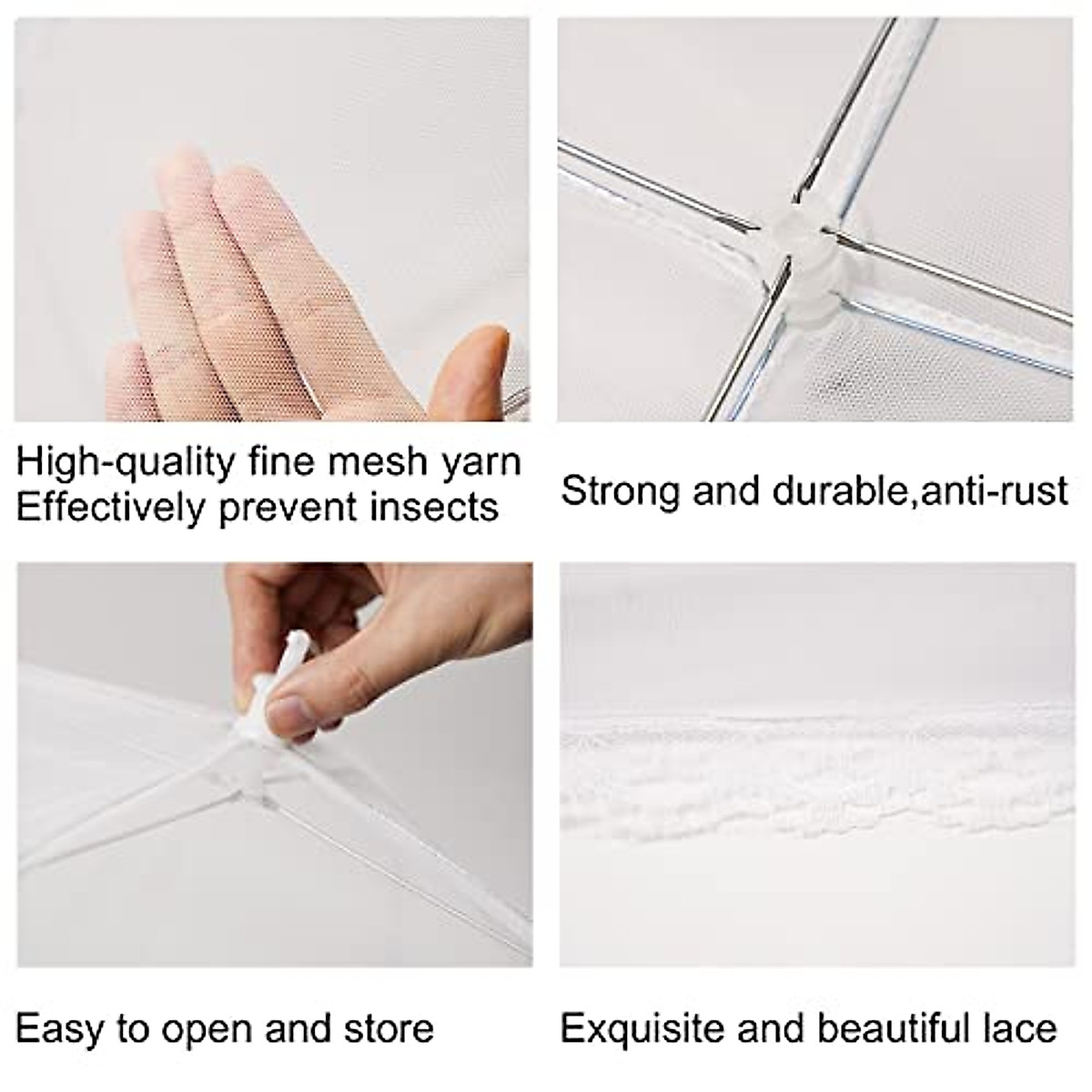 High-quality fine mesh yarn
Effectively prevent insects

Strong and durable,anti-rust

Easy to open and store

Exquisite and beautiful lace