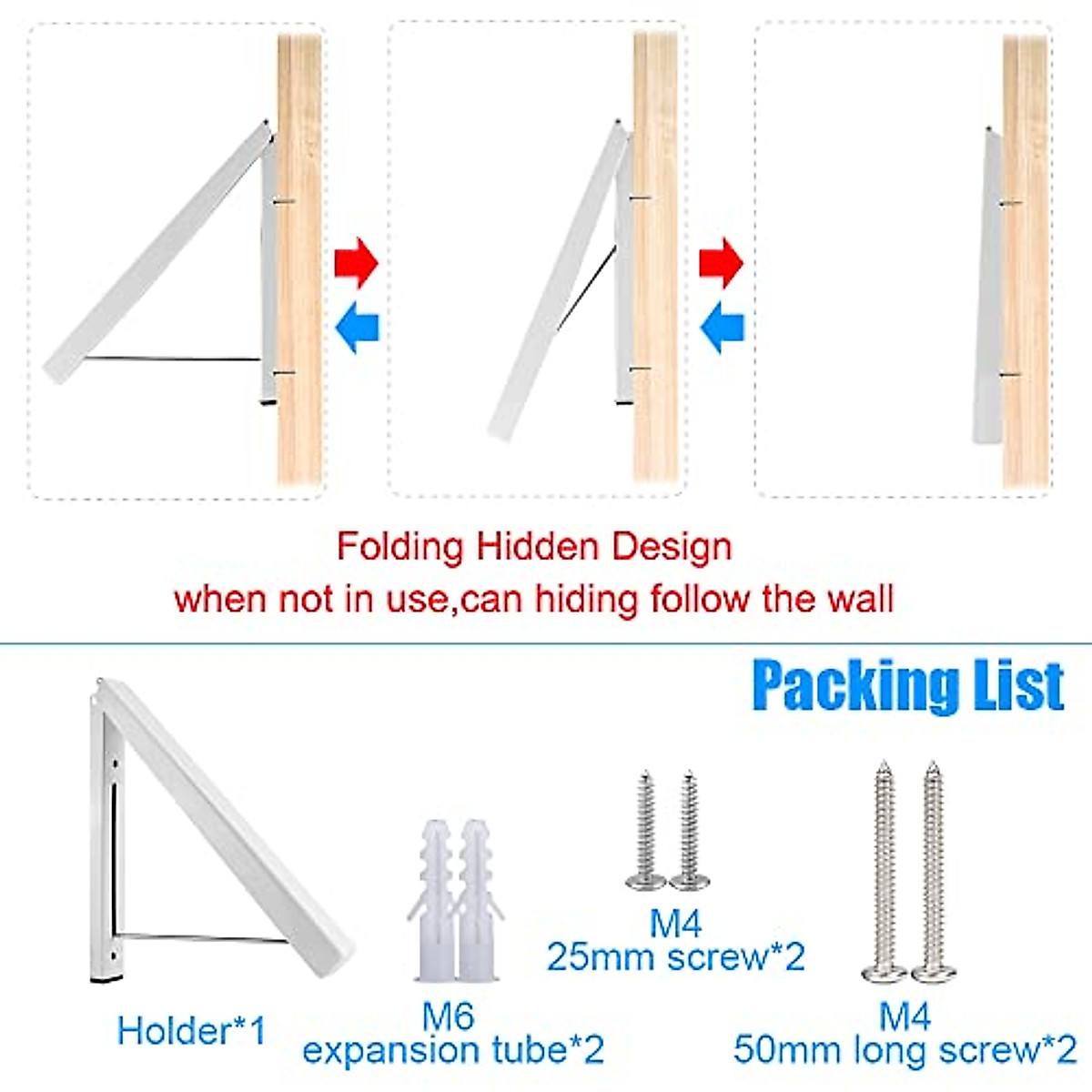 Folding Hidden Design
when not in use,can hiding follow the wall

Packing List

Holder*1

M6
expansion tube*2

M4
25mm screw*2

M4
50mm long screw*2