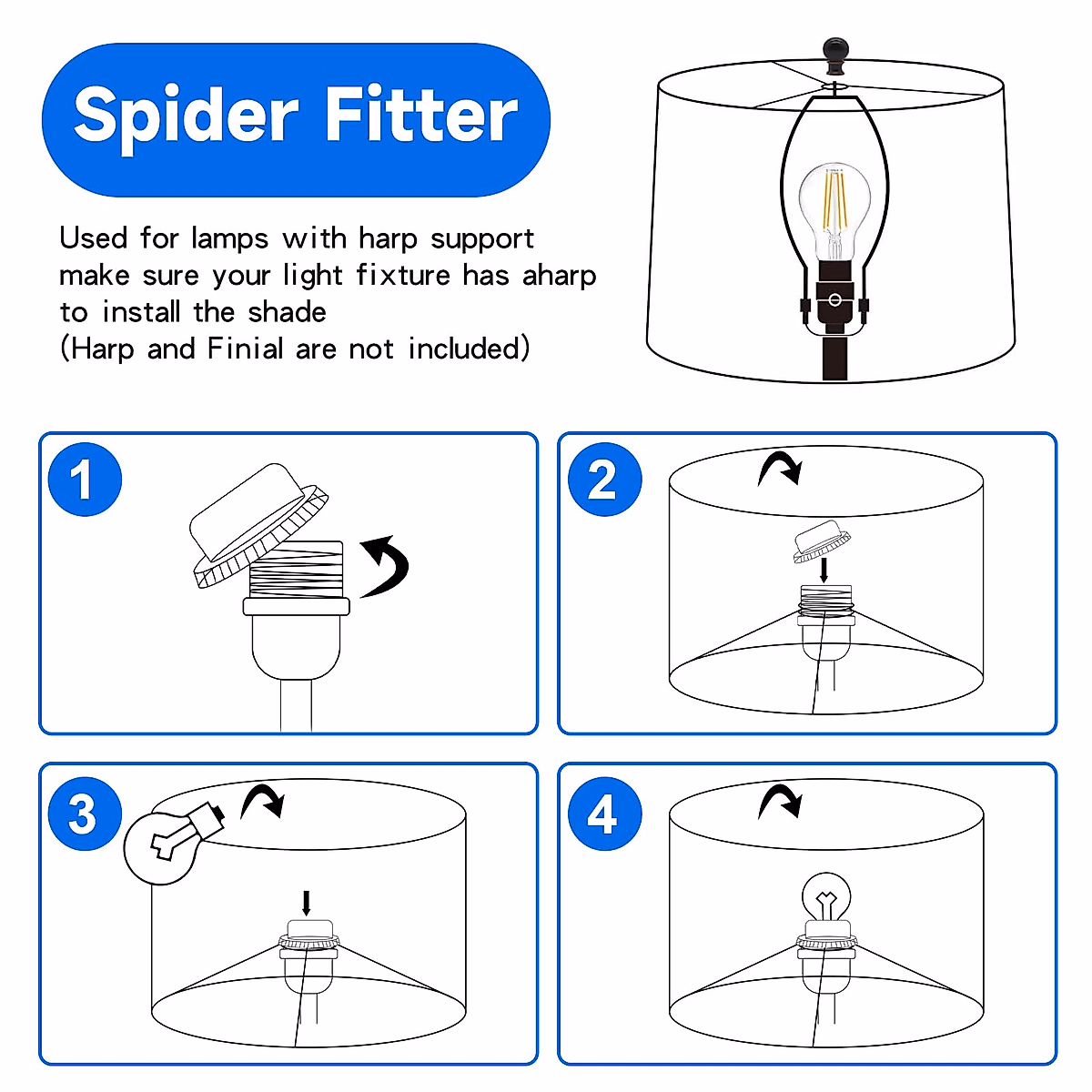 Spider Fitter

Used for lamps with harp support make sure your light fixture has aharp to install the shade
(Harp and Finial are not included)

1

2

3

4