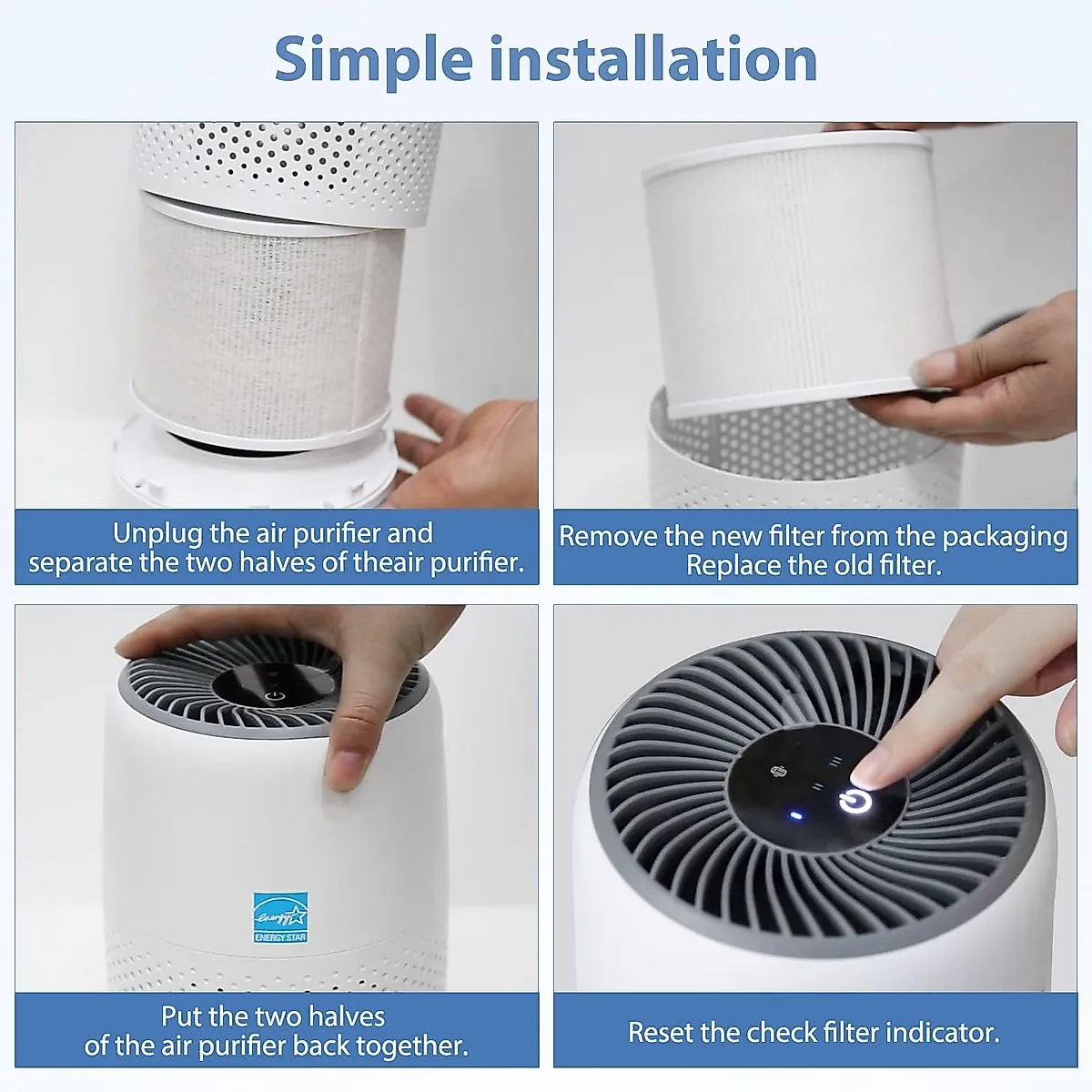 Simple installation

Unplug the air purifier and separate the two halves of theair purifier.

Remove the new filter from the packaging Replace the old filter.

energy
ENERGY STAR

Put the two halves of the air purifier back together.

Reset the check filter indicator.