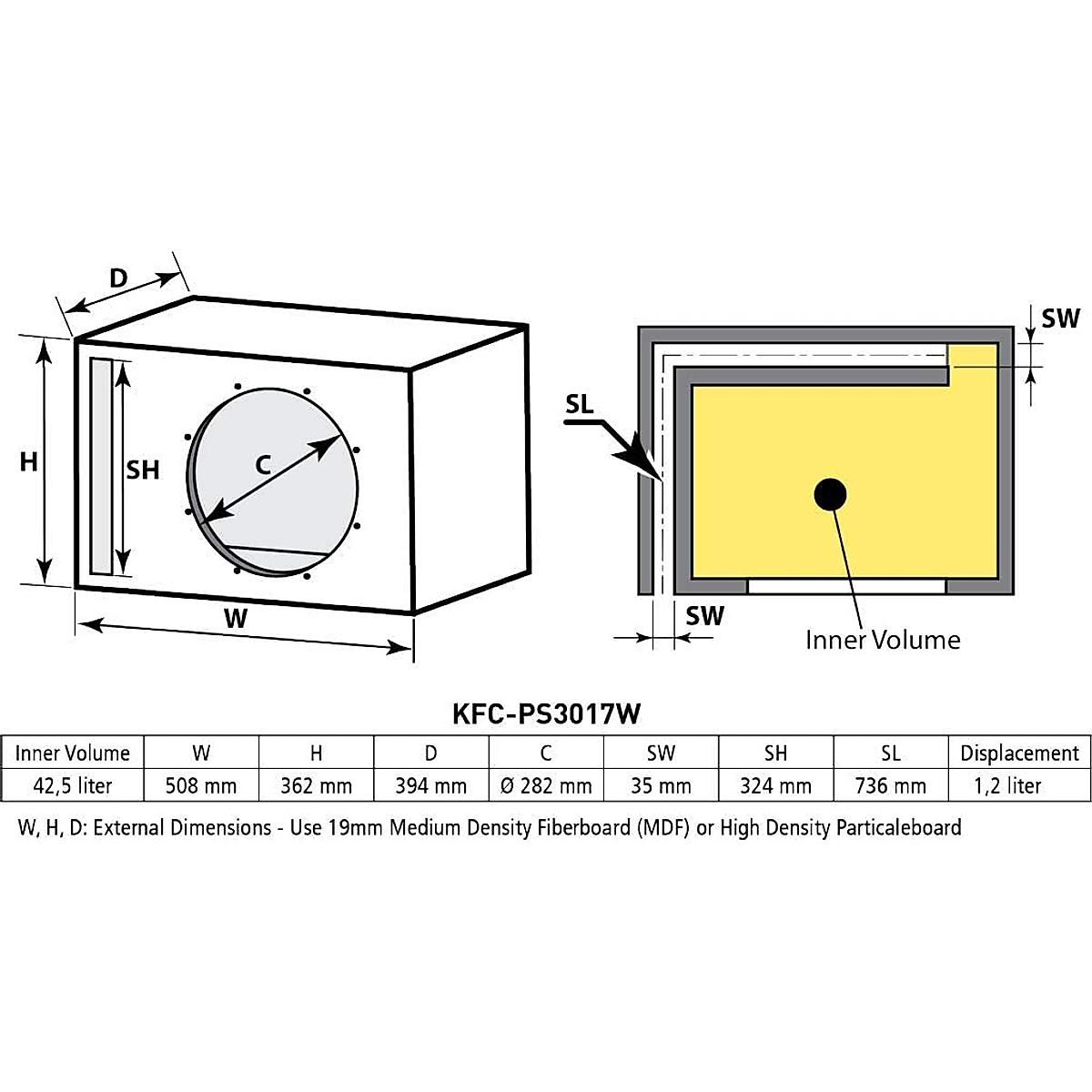 D

H

SH

C

W

SW

SL

SW

Inner Volume

KFC-PS3017W

| Inner Volume | W | H | D | C | SW | SH | SL | Displacement |
|---|---|---|---|---|---|---|---|---|
| 42,5 liter | 508 mm | 362 mm | 394 mm | Ø 282 mm | 35 mm | 324 mm | 736 mm | 1,2 liter |

W, H, D: External Dimensions - Use 19mm Medium Density Fiberboard (MDF) or High Density Particaleboard