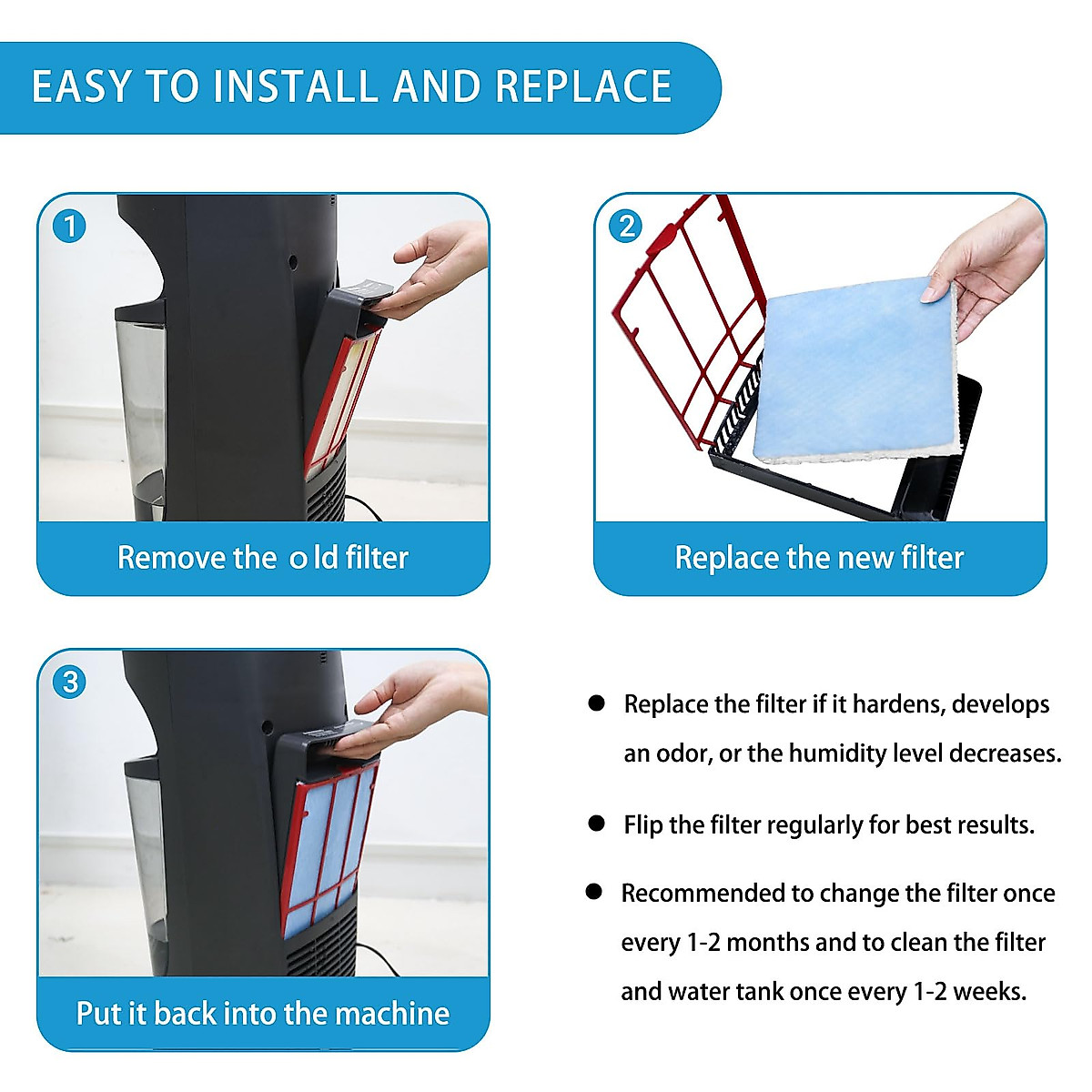 EASY TO INSTALL AND REPLACE

1

Remove the old filter

2

Replace the new filter

3

Put it back into the machine

● Replace the filter if it hardens, develops an odor, or the humidity level decreases.

● Flip the filter regularly for best results.

● Recommended to change the filter once every 1-2 months and to clean the filter and water tank once every 1-2 weeks.