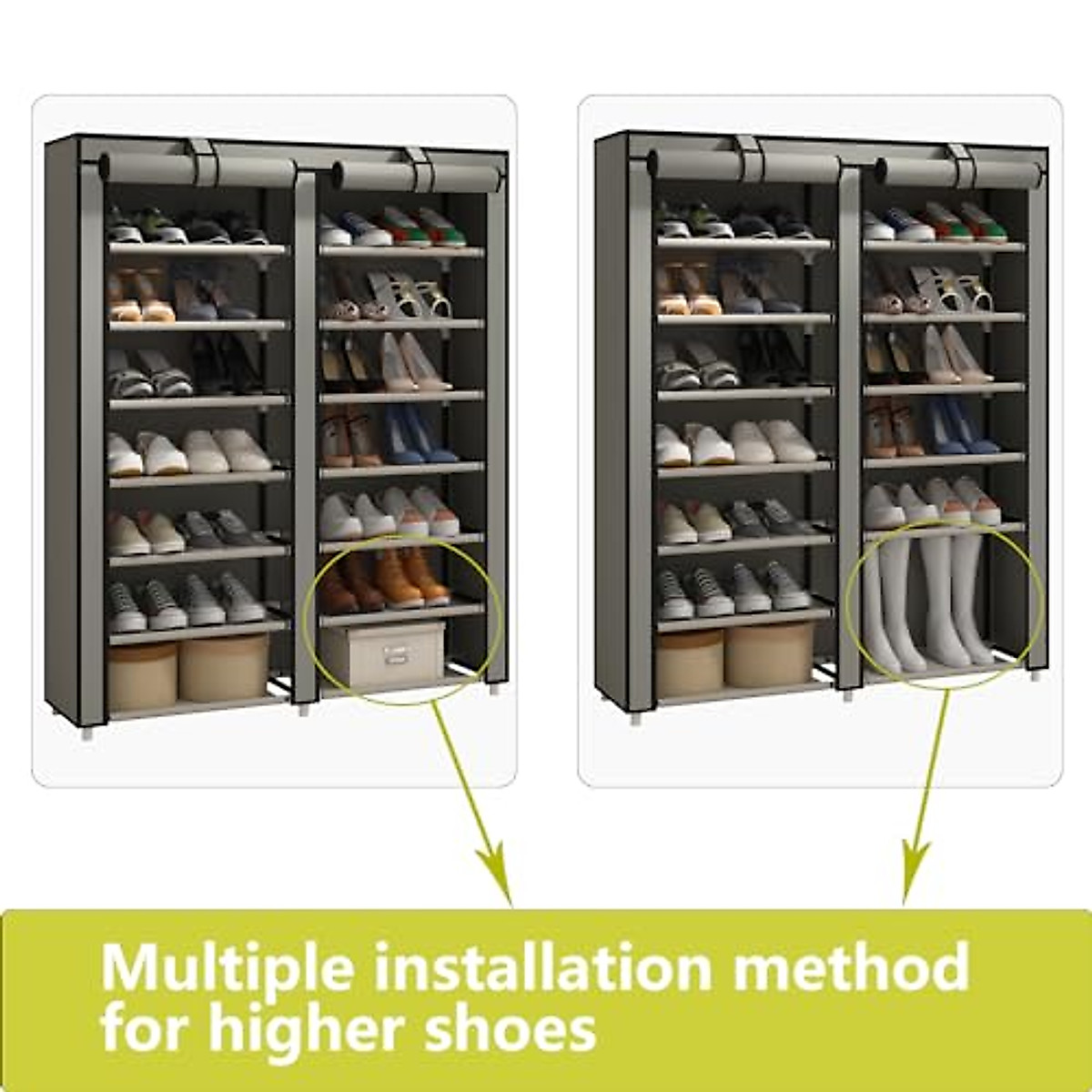 Multiple installation method for higher shoes