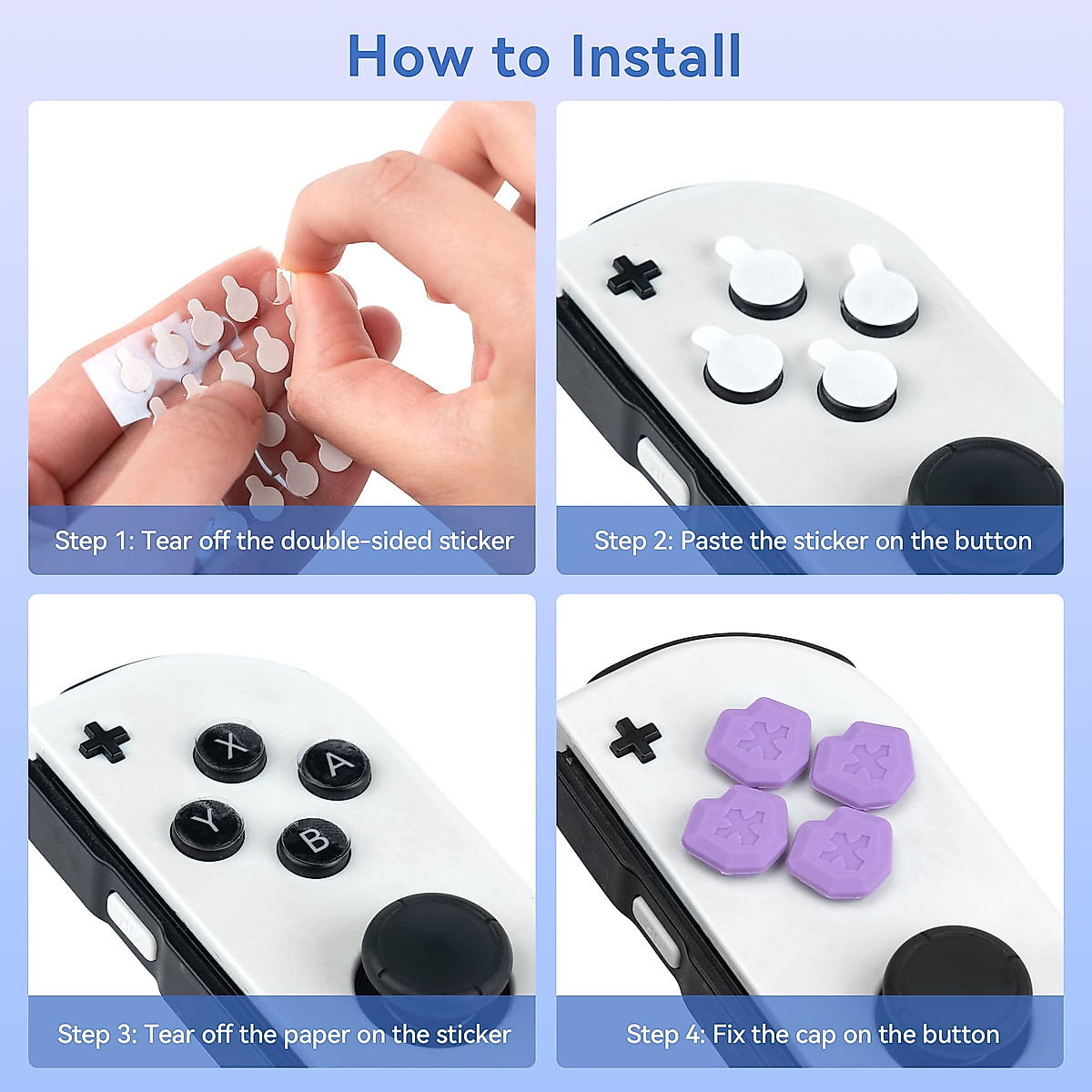 How to Install

Step 1: Tear off the double-sided sticker

Step 2: Paste the sticker on the button

X A Y B

Step 3: Tear off the paper on the sticker

Step 4: Fix the cap on the button