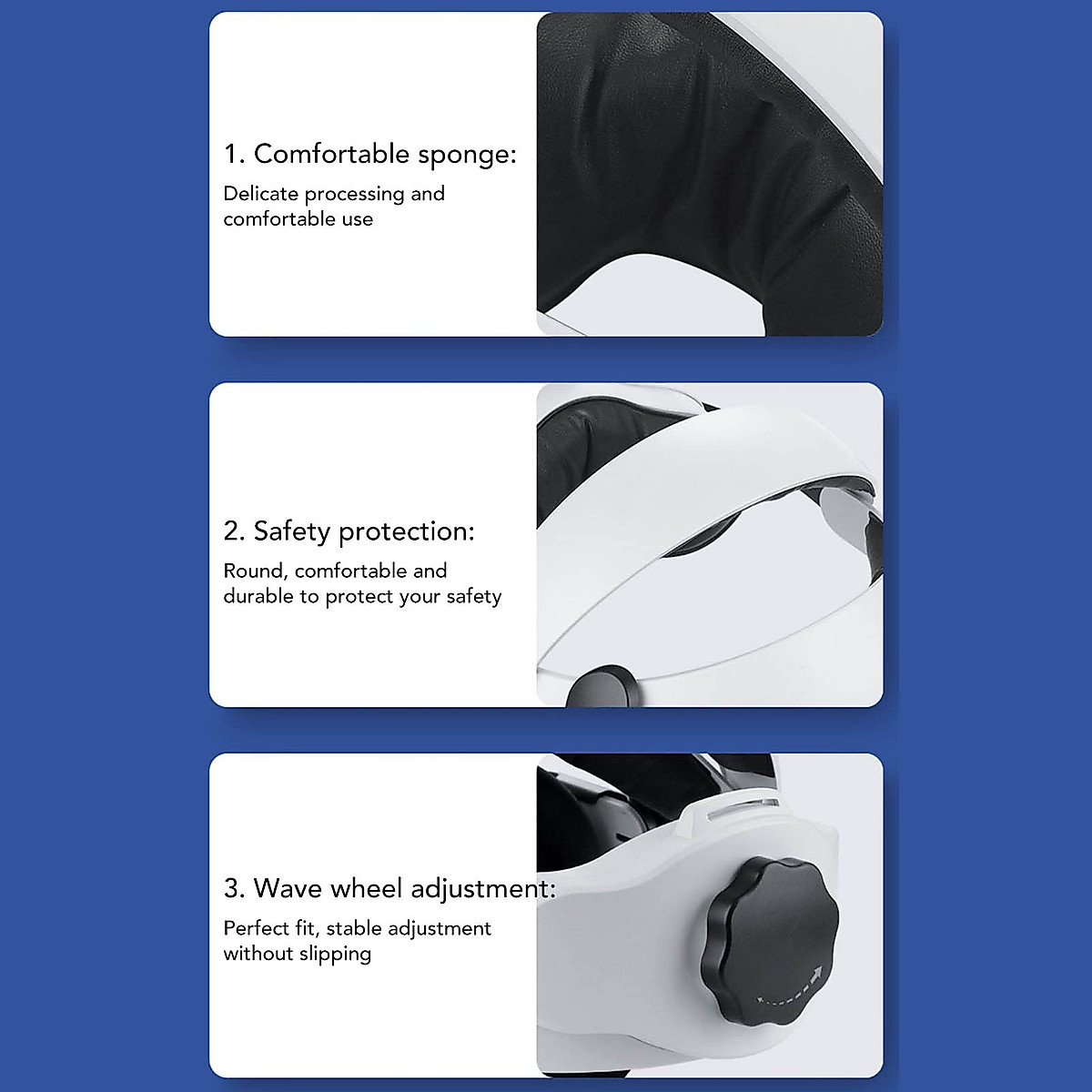 1. Comfortable sponge:

Delicate processing and comfortable use

2. Safety protection:

Round, comfortable and durable to protect your safety

3. Wave wheel adjustment:

Perfect fit, stable adjustment without slipping