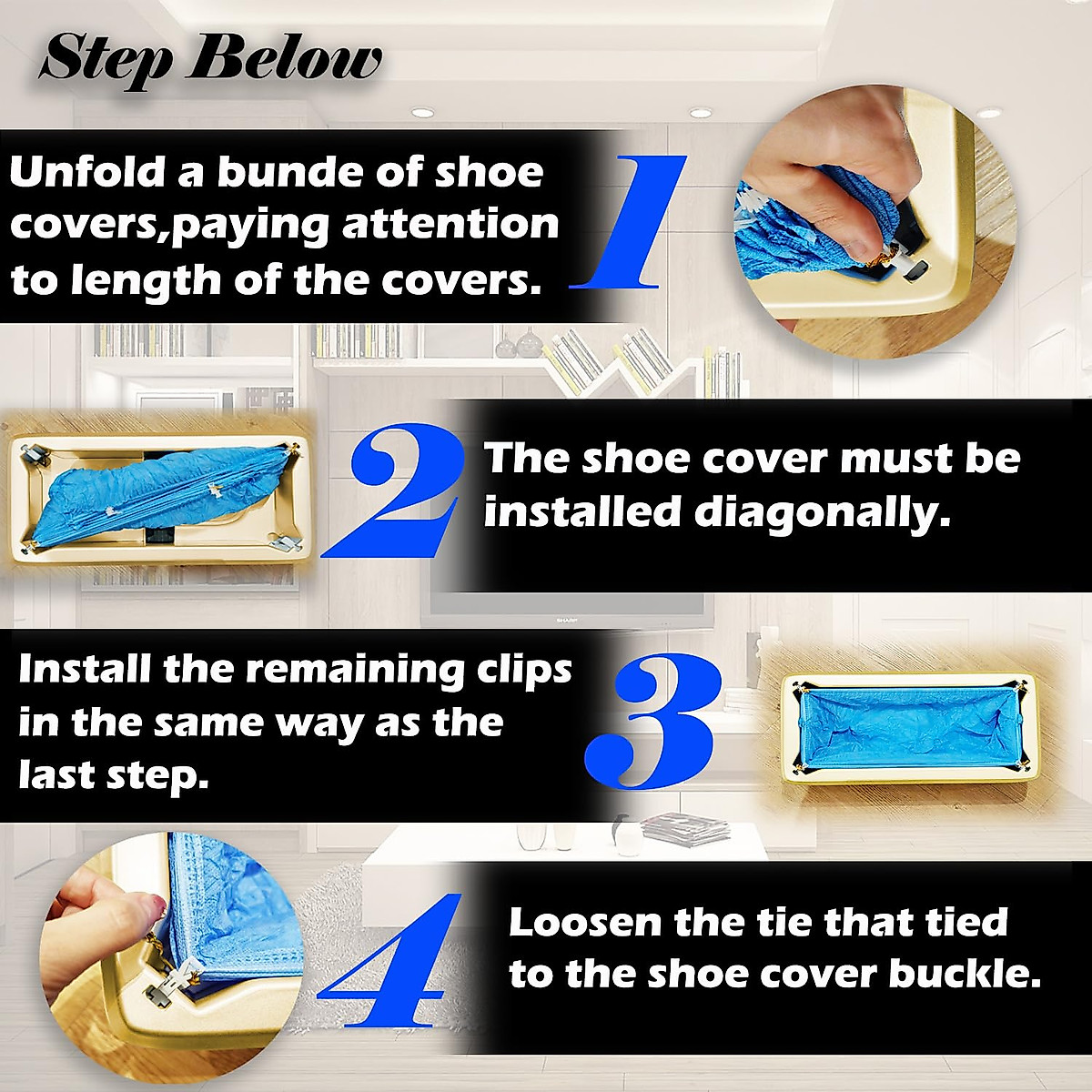 Step Below

Unfold a bunde of shoe covers,paying attention to length of the covers.

1

2

The shoe cover must be installed diagonally.

SHARP

Install the remaining clips in the same way as the last step.

3

4

Loosen the tie that tied to the shoe cover buckle.