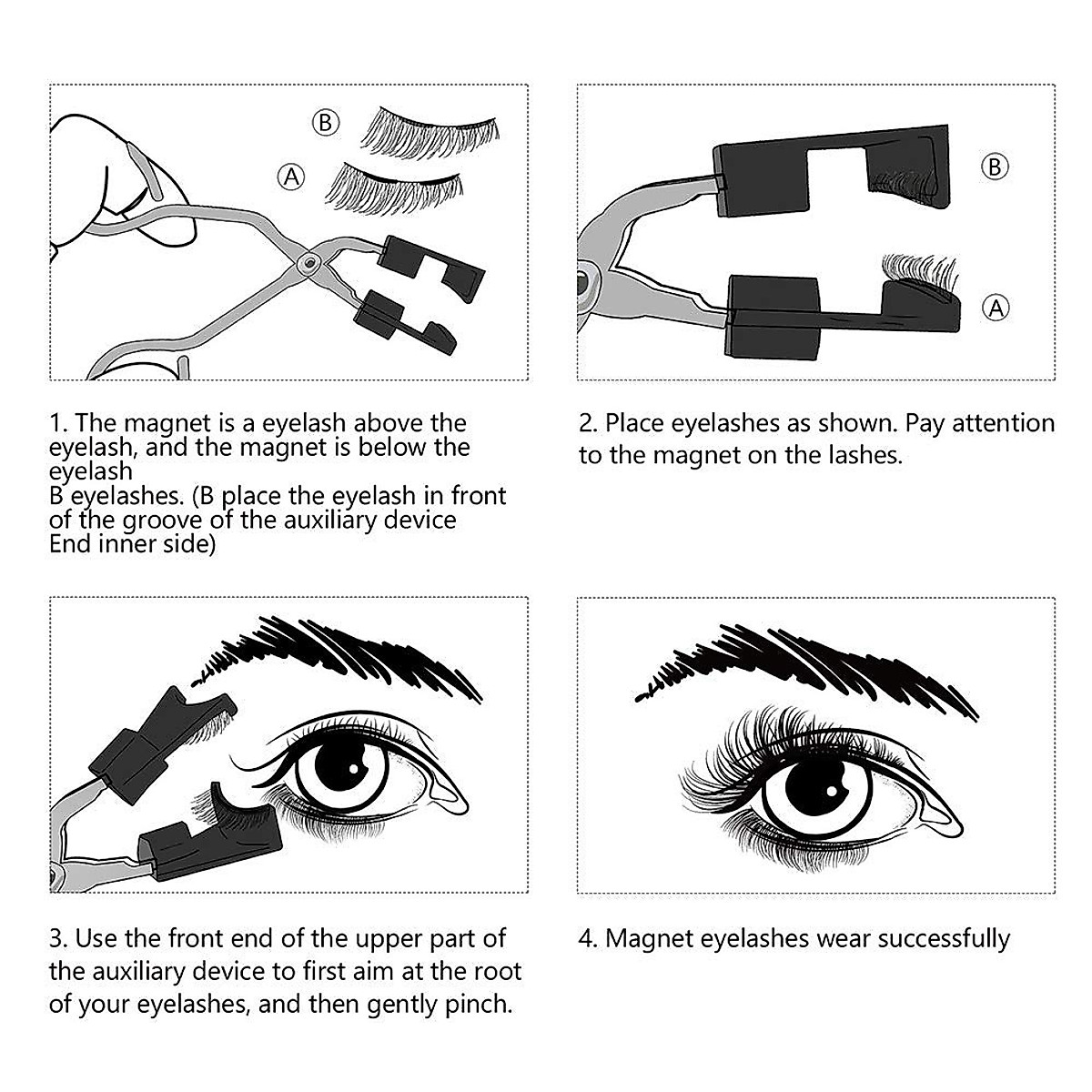 B

A

1. The magnet is a eyelash above the eyelash, and the magnet is below the eyelash
B eyelashes. (B place the eyelash in front of the groove of the auxiliary device
End inner side)

B

A

2. Place eyelashes as shown. Pay attention to the magnet on the lashes.

3. Use the front end of the upper part of the auxiliary device to first aim at the root of your eyelashes, and then gently pinch.

4. Magnet eyelashes wear successfully