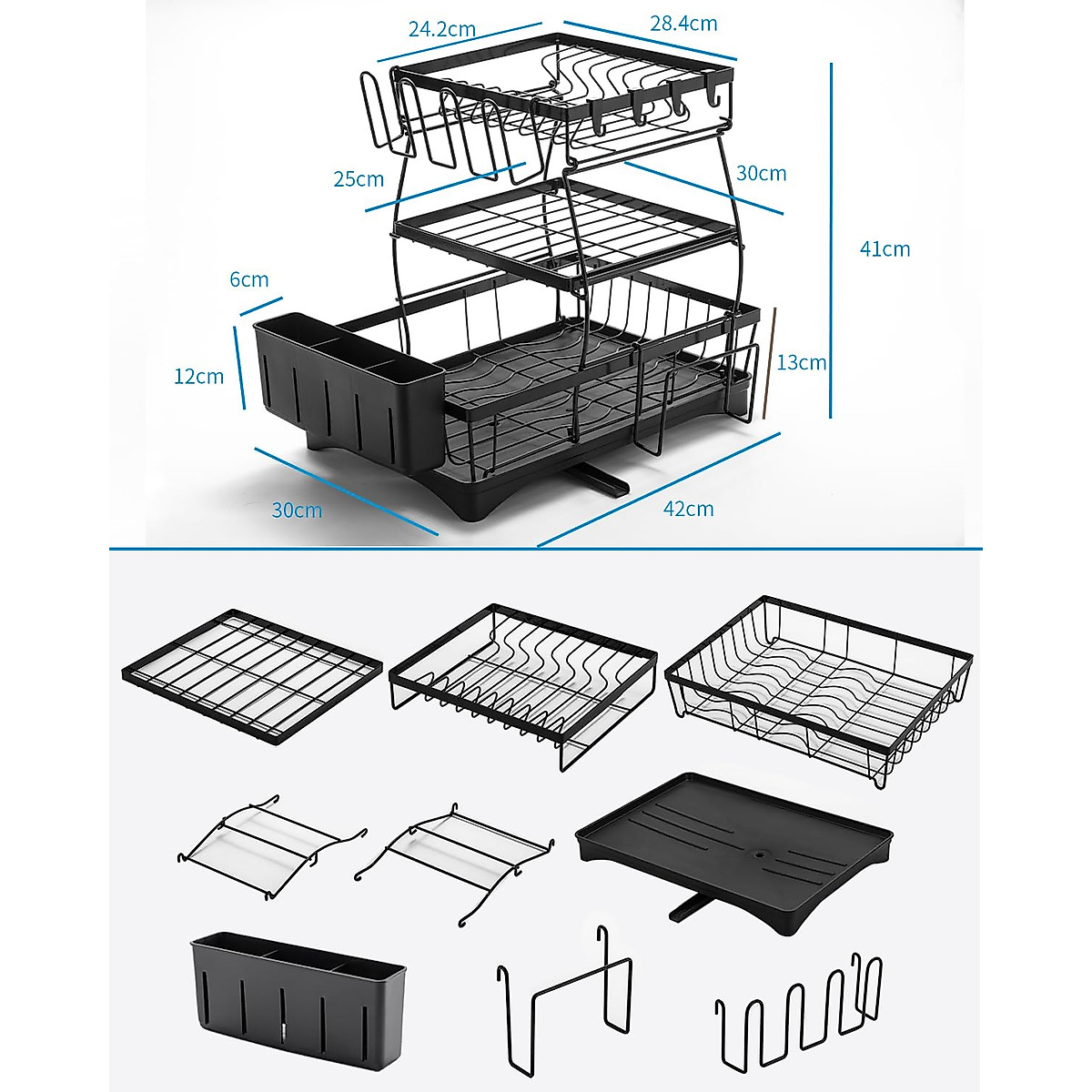 24.2cm
28.4cm
25cm
30cm
41cm
6cm
12cm
13cm
30cm
42cm