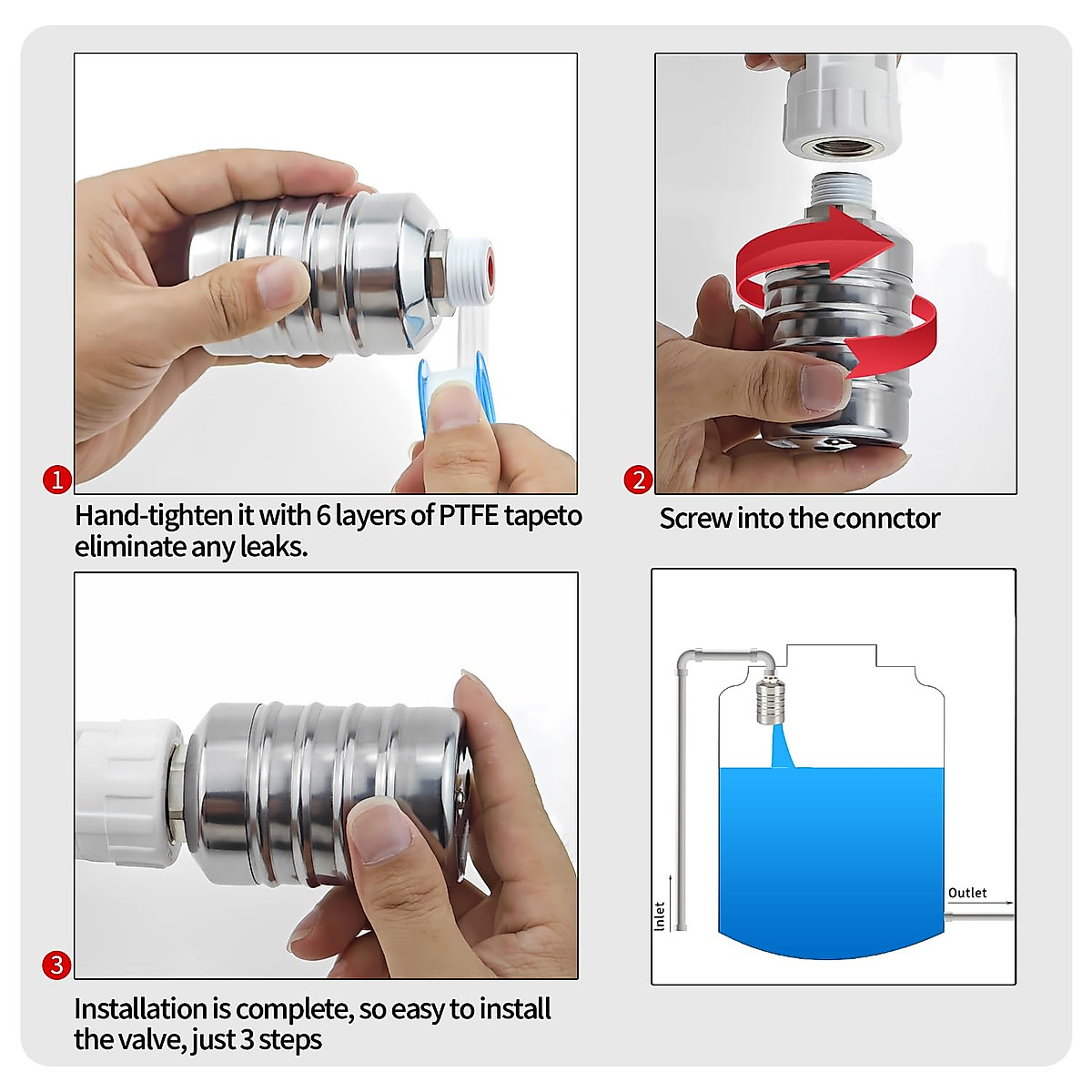 1

Hand-tighten it with 6 layers of PTFE tapeto eliminate any leaks.

2

Screw into the connctor

3

Installation is complete, so easy to install the valve, just 3 steps

Inlet

Outlet