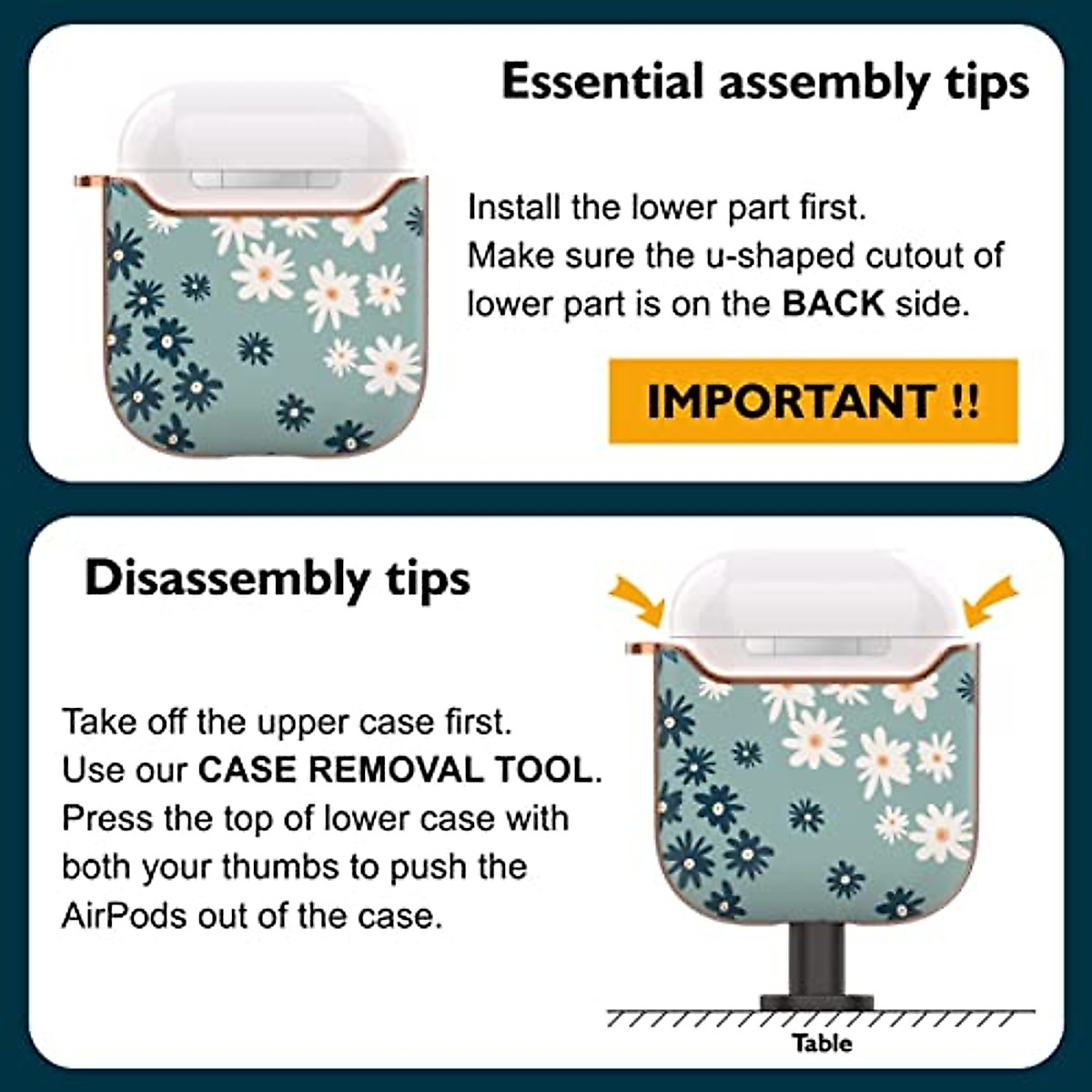 Essential assembly tips

Install the lower part first.
Make sure the u-shaped cutout of lower part is on the BACK side.

IMPORTANT !!

Disassembly tips

Take off the upper case first.
Use our CASE REMOVAL TOOL.
Press the top of lower case with both your thumbs to push the AirPods out of the case.

Table