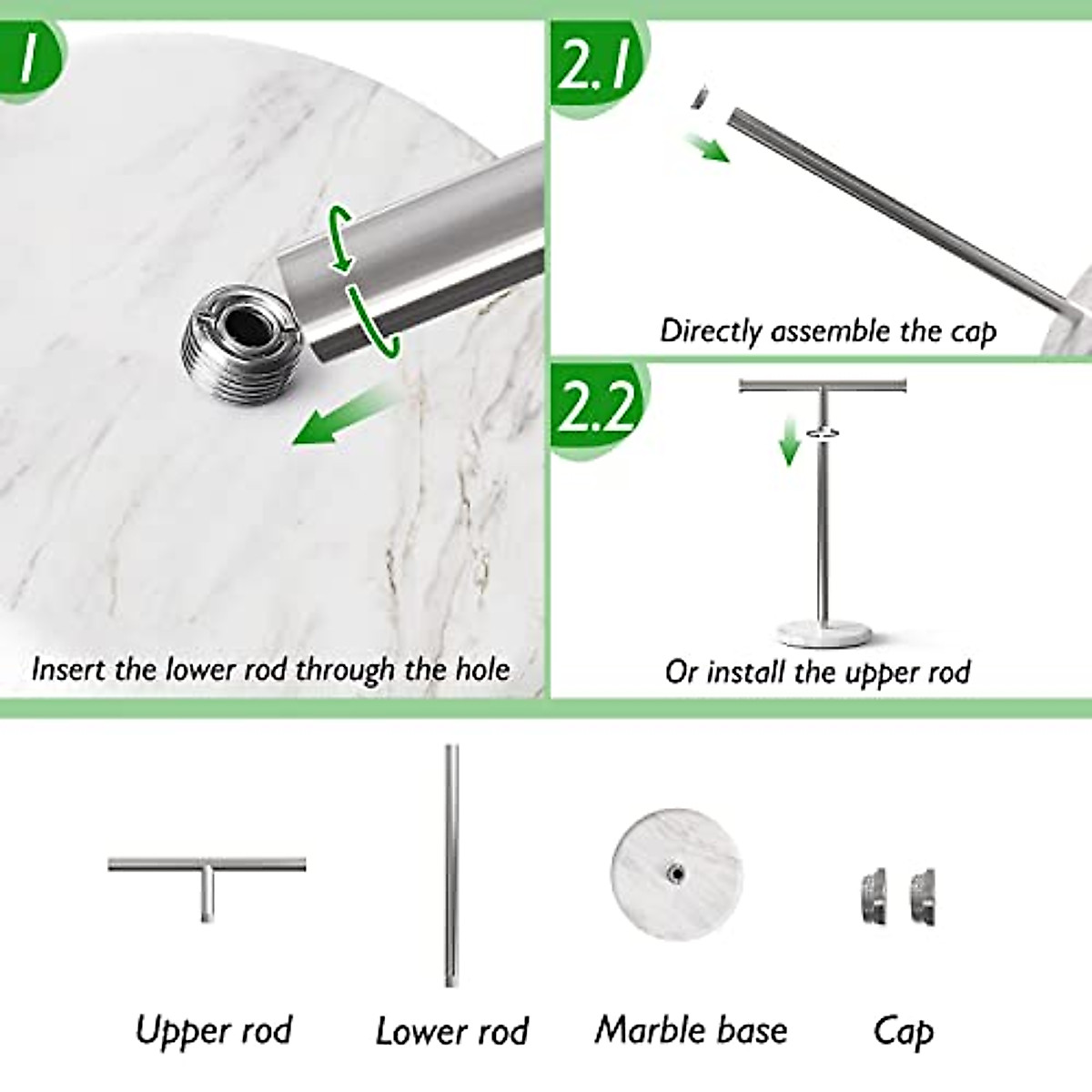 1

Insert the lower rod through the hole

2.1

Directly assemble the cap

2.2

Or install the upper rod

Upper rod

Lower rod

Marble base

Cap