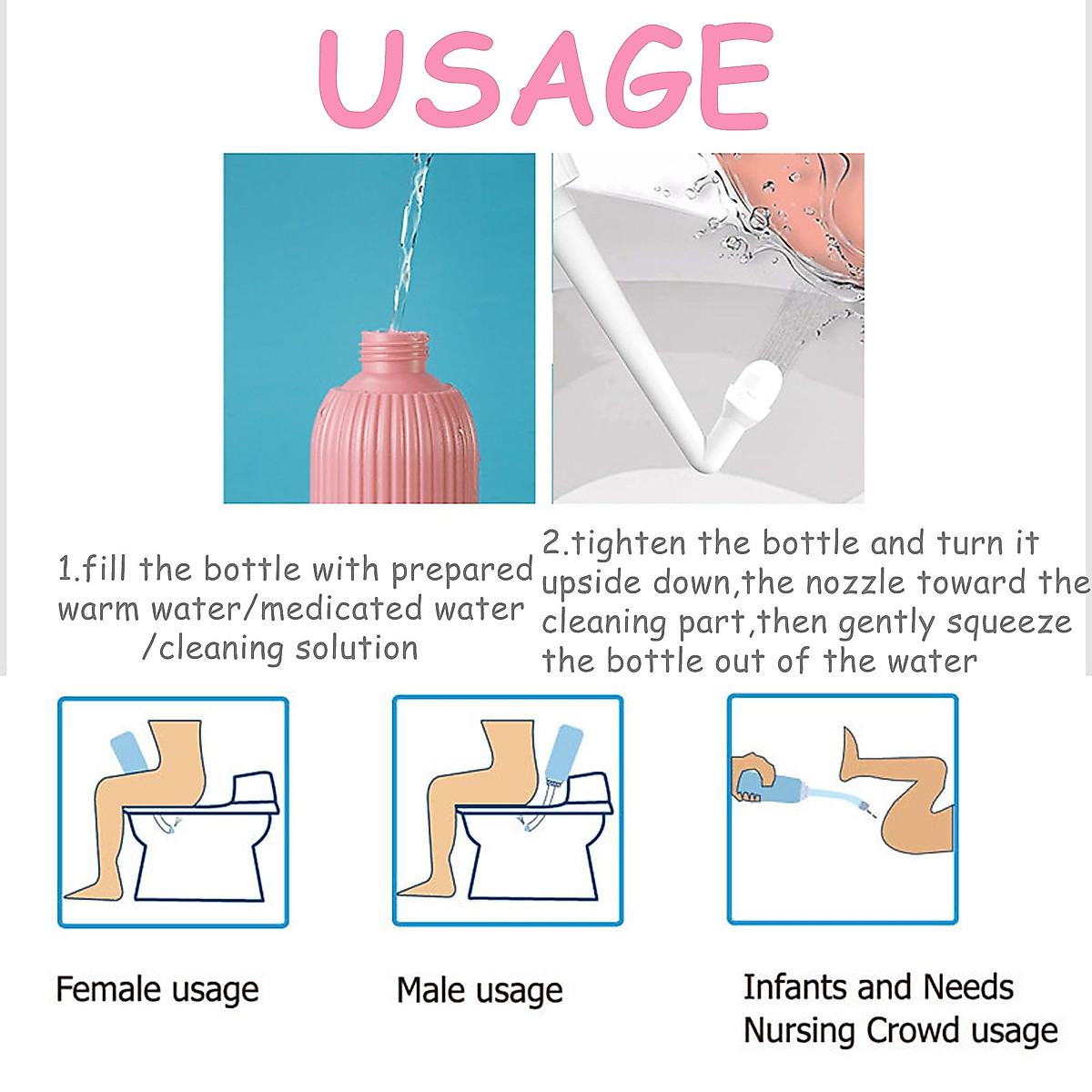 USAGE

1.fill the bottle with prepared warm water/medicated water /cleaning solution

2.tighten the bottle and turn it upside down,the nozzle toward the cleaning part,then gently squeeze the bottle out of the water

Female usage

Male usage

Infants and Needs Nursing Crowd usage