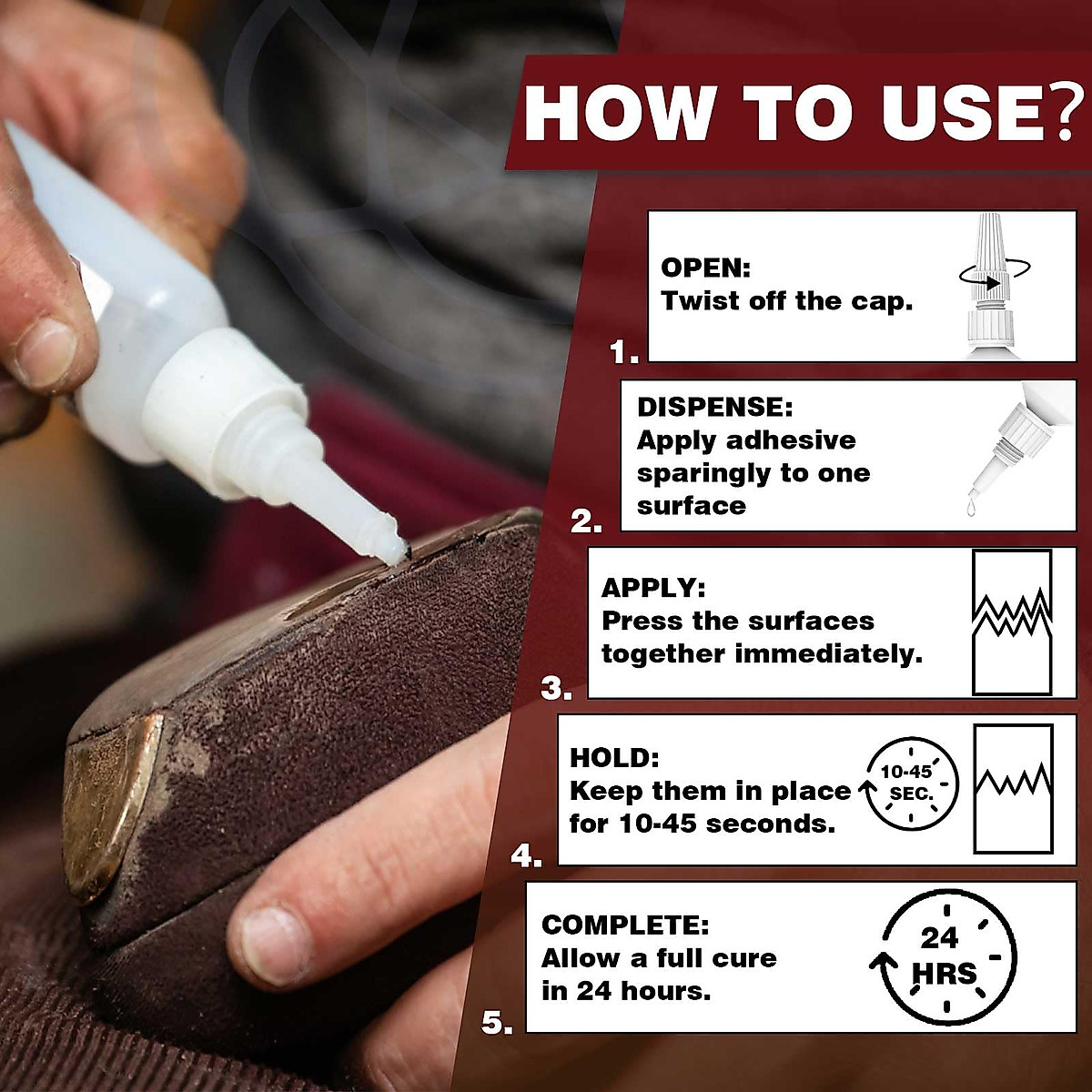 HOW TO USE?

1. OPEN:
Twist off the cap.

2. DISPENSE:
Apply adhesive sparingly to one surface

3. APPLY:
Press the surfaces together immediately.

4. HOLD:
Keep them in place for 10-45 seconds.

10-45 SEC.

5. COMPLETE:
Allow a full cure in 24 hours.

24 HRS