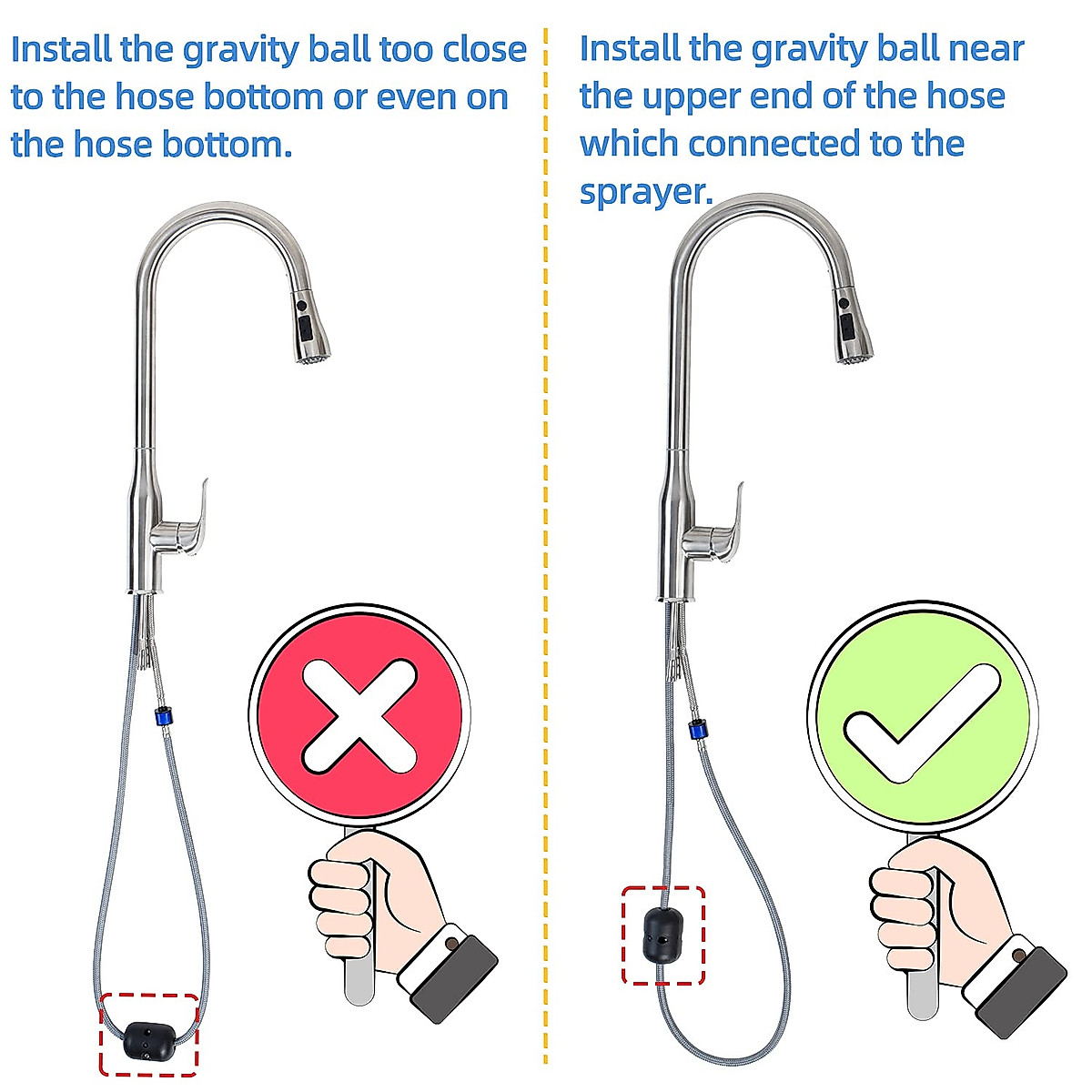 Install the gravity ball too close to the hose bottom or even on the hose bottom.

Install the gravity ball near the upper end of the hose which connected to the sprayer.