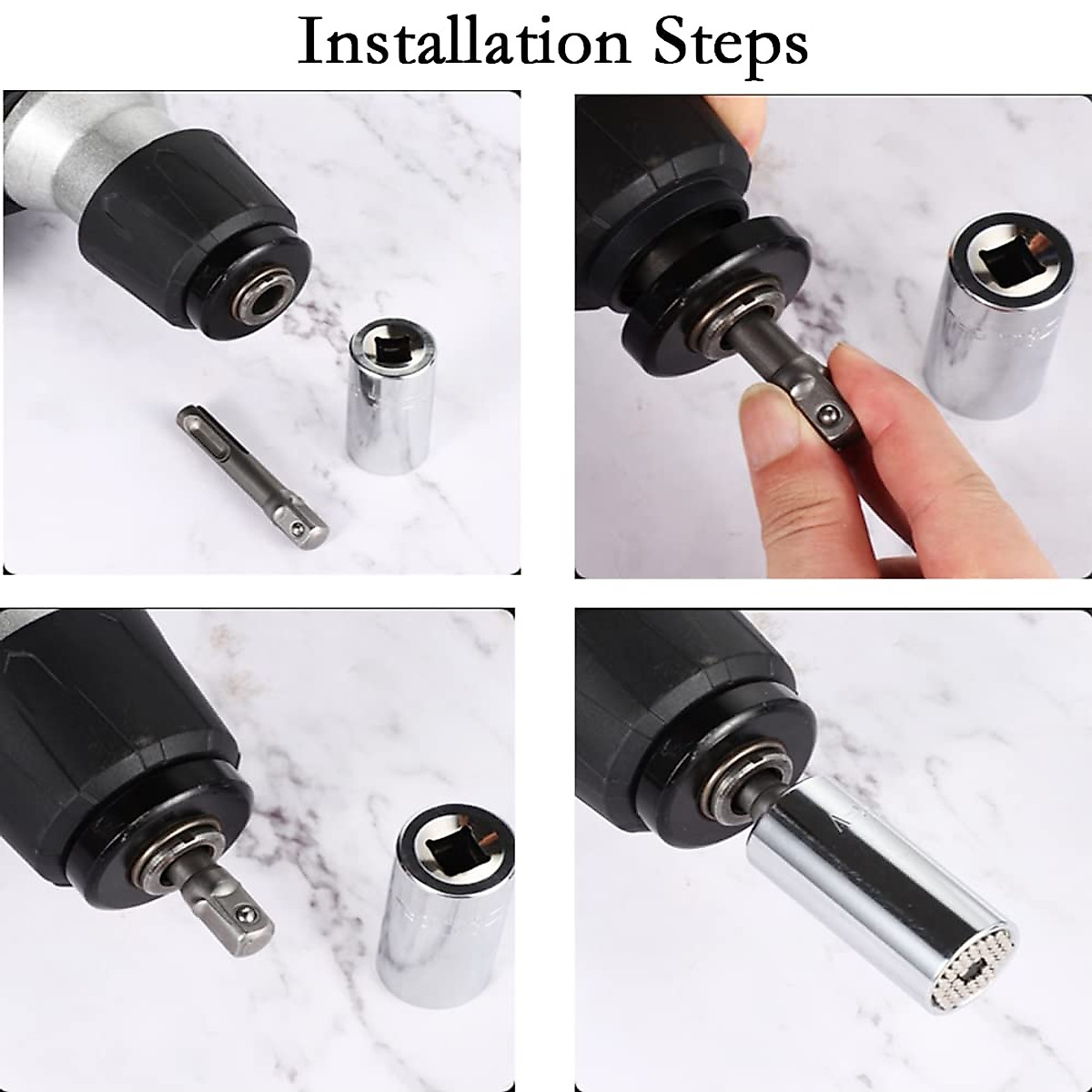 Installation Steps