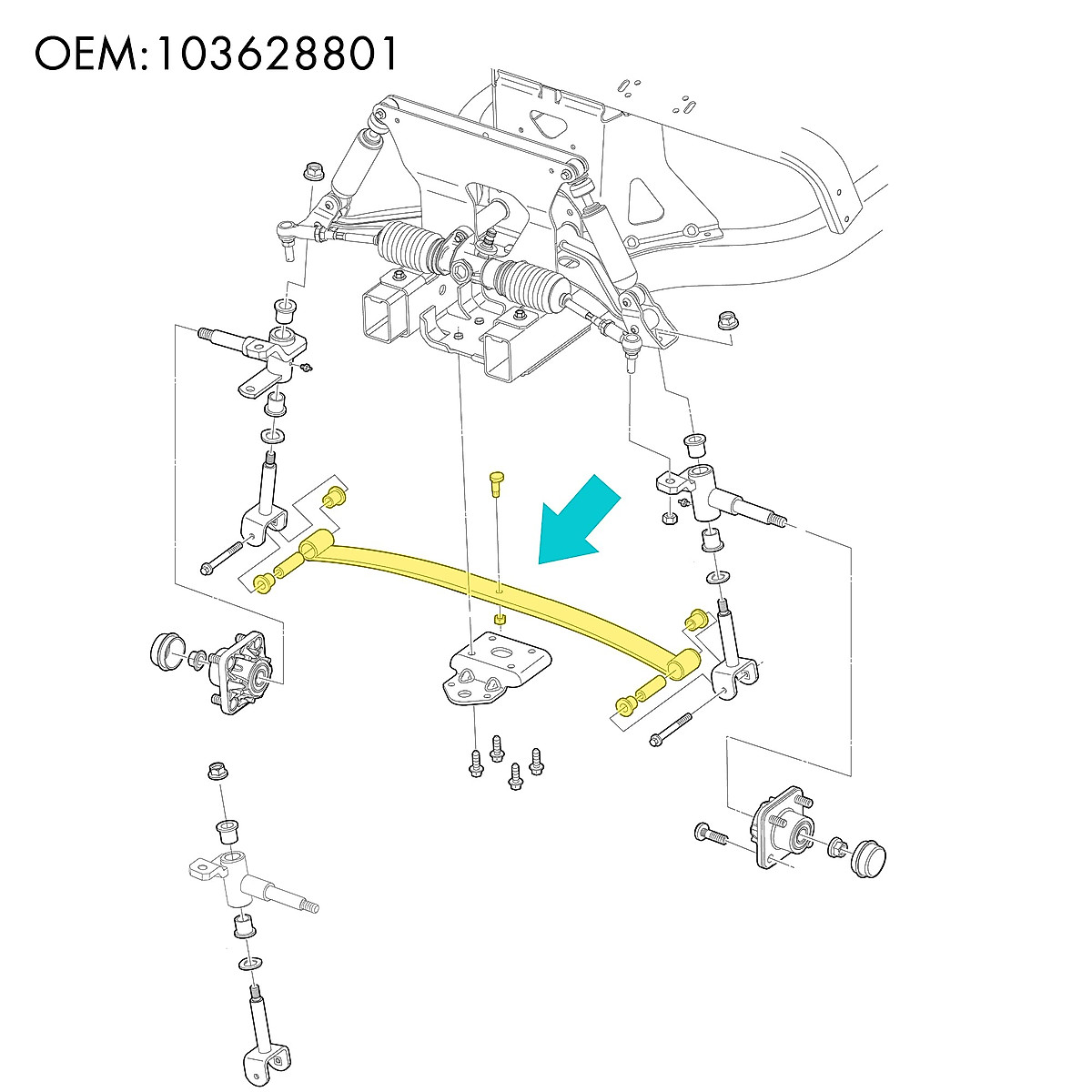 OEM:103628801