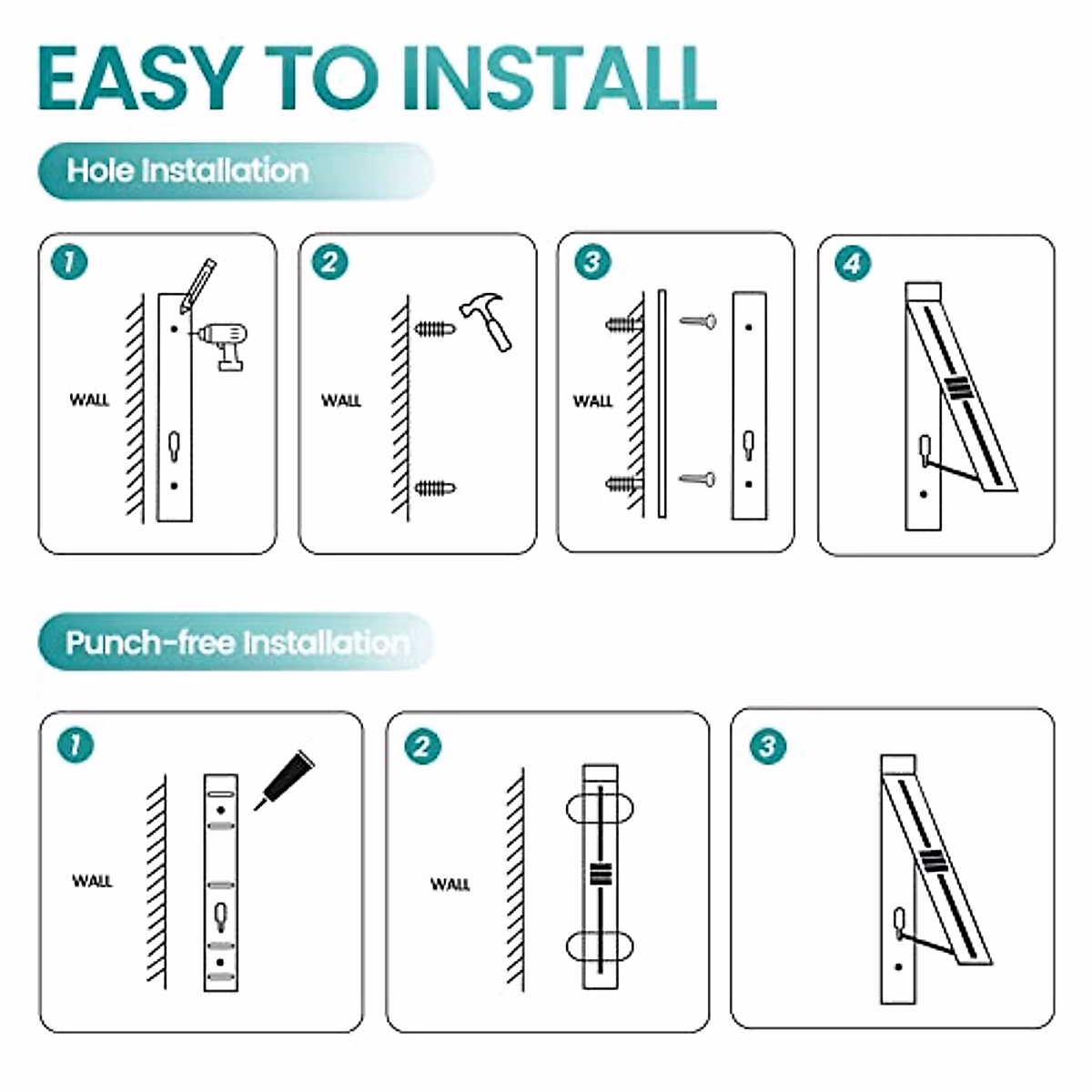 EASY TO INSTALL

Hole Installation

1
WALL

2
WALL

3
WALL

4

Punch-free Installation

1
WALL

2
WALL

3