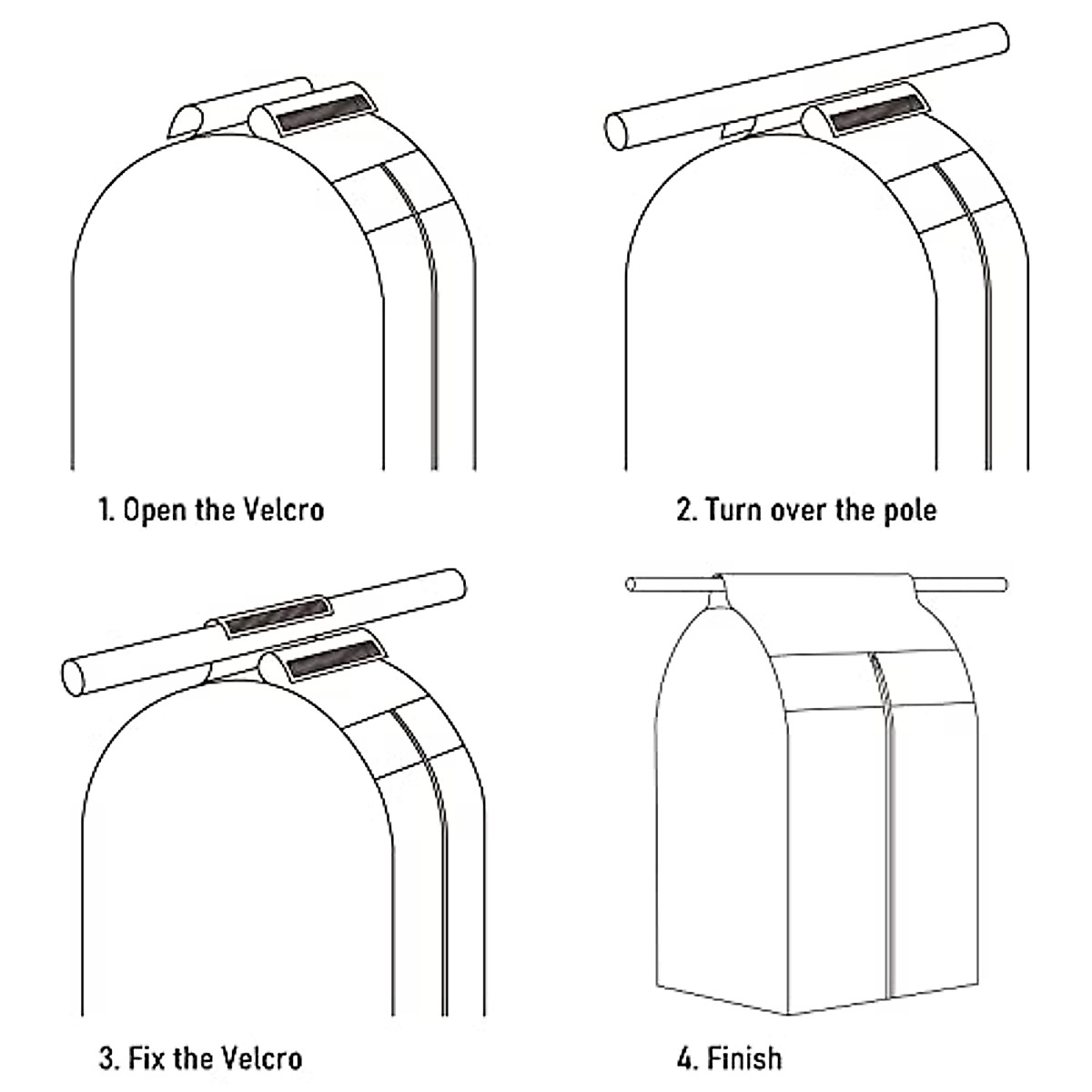 1. Open the Velcro

2. Turn over the pole

3. Fix the Velcro

4. Finish