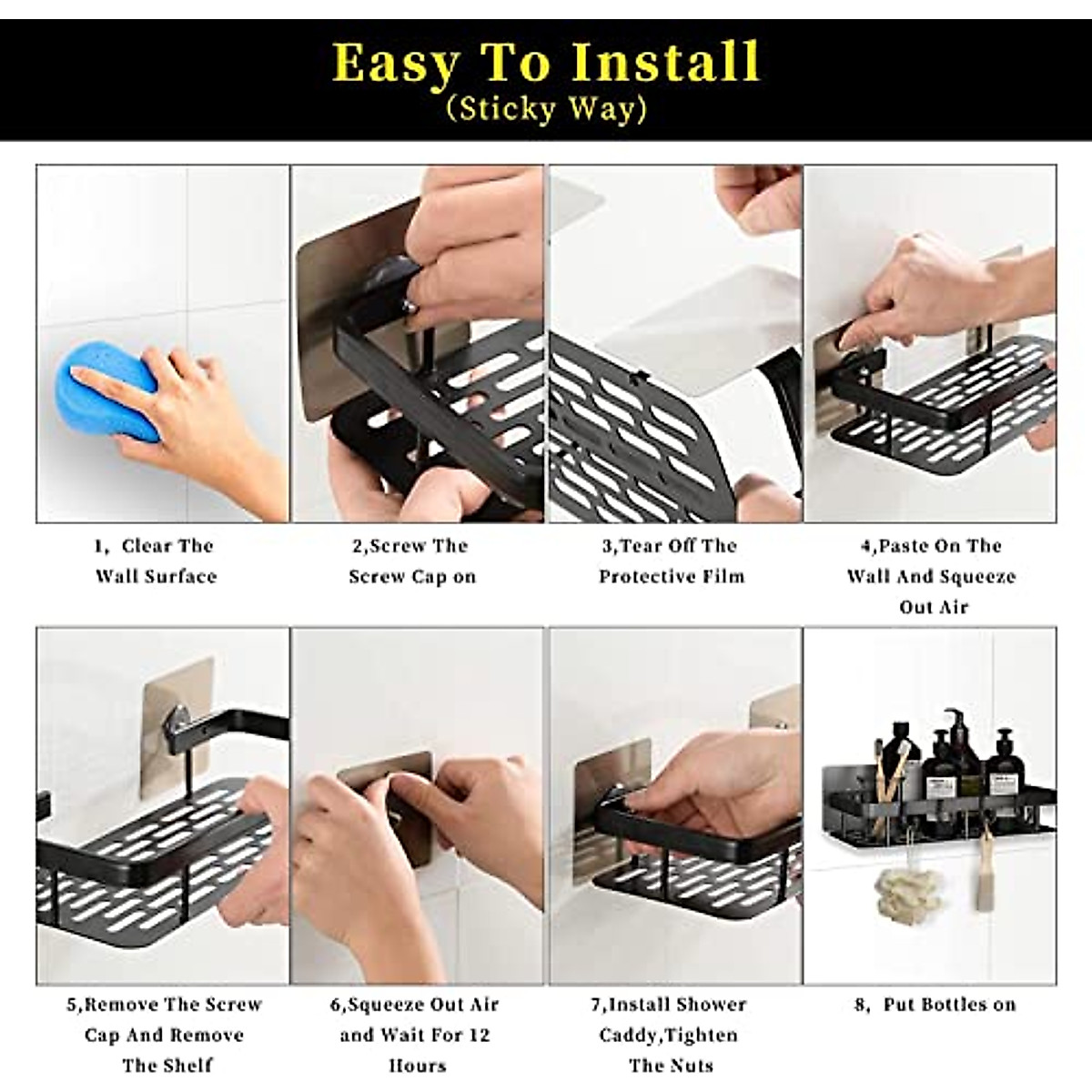 Easy To Install
(Sticky Way)

1, Clear The Wall Surface

2,Screw The Screw Cap on

3,Tear Off The Protective Film

4,Paste On The Wall And Squeeze Out Air

5,Remove The Screw Cap And Remove The Shelf

6,Squeeze Out Air and Wait For 12 Hours

7,Install Shower Caddy,Tighten The Nuts

8, Put Bottles on