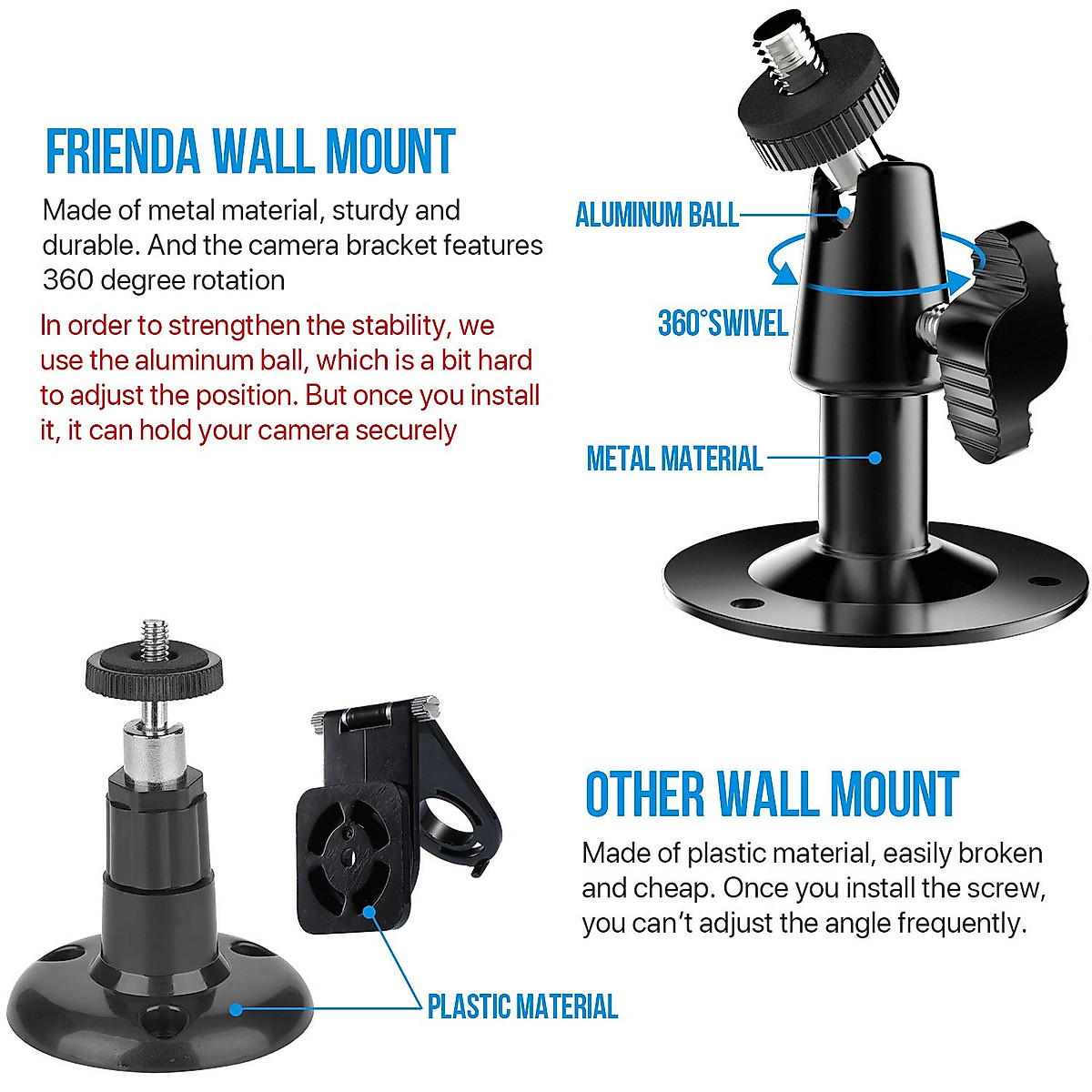 FRIENDA WALL MOUNT

Made of metal material, sturdy and durable. And the camera bracket features 360 degree rotation

In order to strengthen the stability, we use the aluminum ball, which is a bit hard to adjust the position. But once you install it, it can hold your camera securely

ALUMINUM BALL

360°SWIVEL

METAL MATERIAL

OTHER WALL MOUNT

Made of plastic material, easily broken and cheap. Once you install the screw, you can't adjust the angle frequently.

PLASTIC MATERIAL