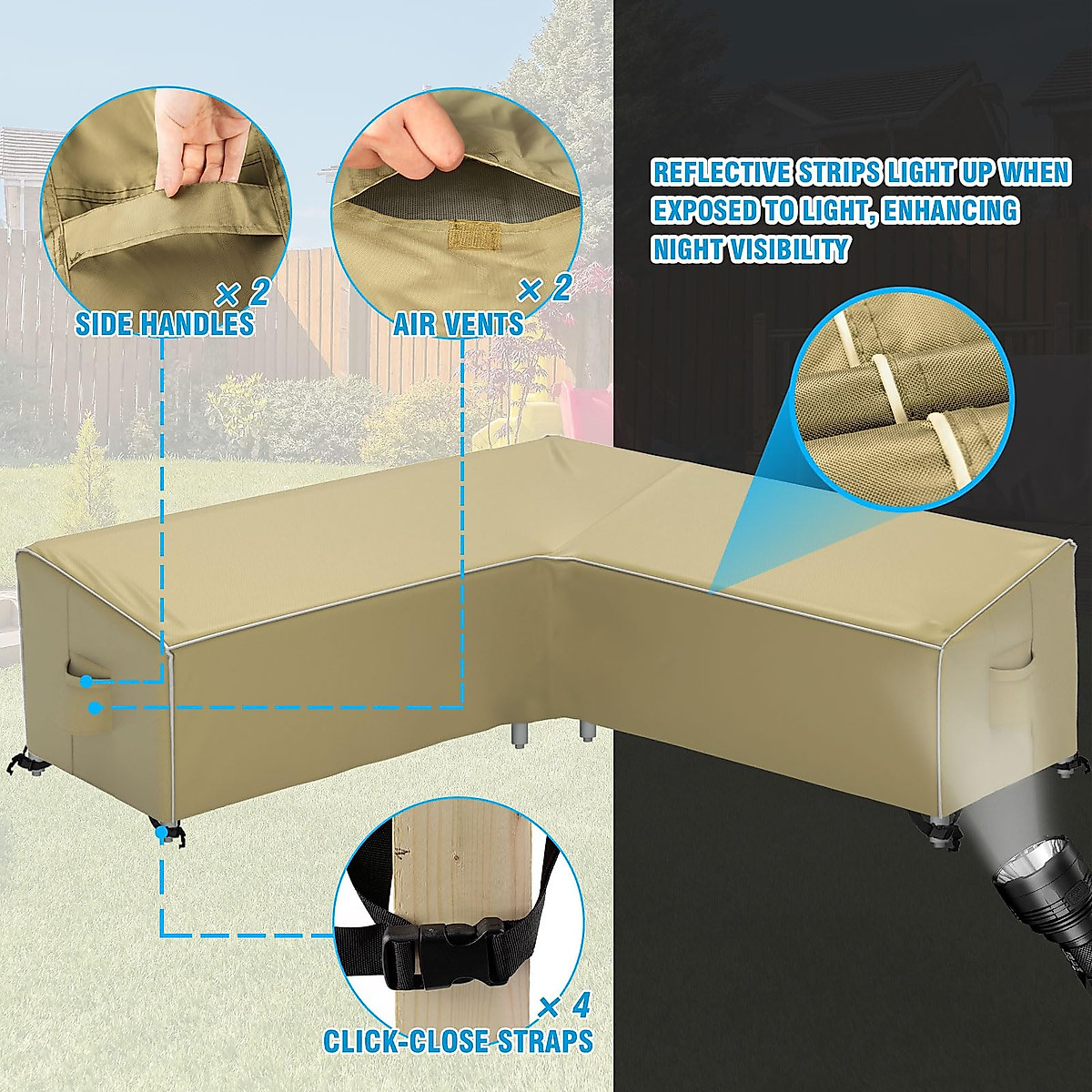 × 2
SIDE HANDLES

× 2
AIR VENTS

REFLECTIVE STRIPS LIGHT UP WHEN EXPOSED TO LIGHT, ENHANCING NIGHT VISIBILITY

× 4
CLICK-CLOSE STRAPS