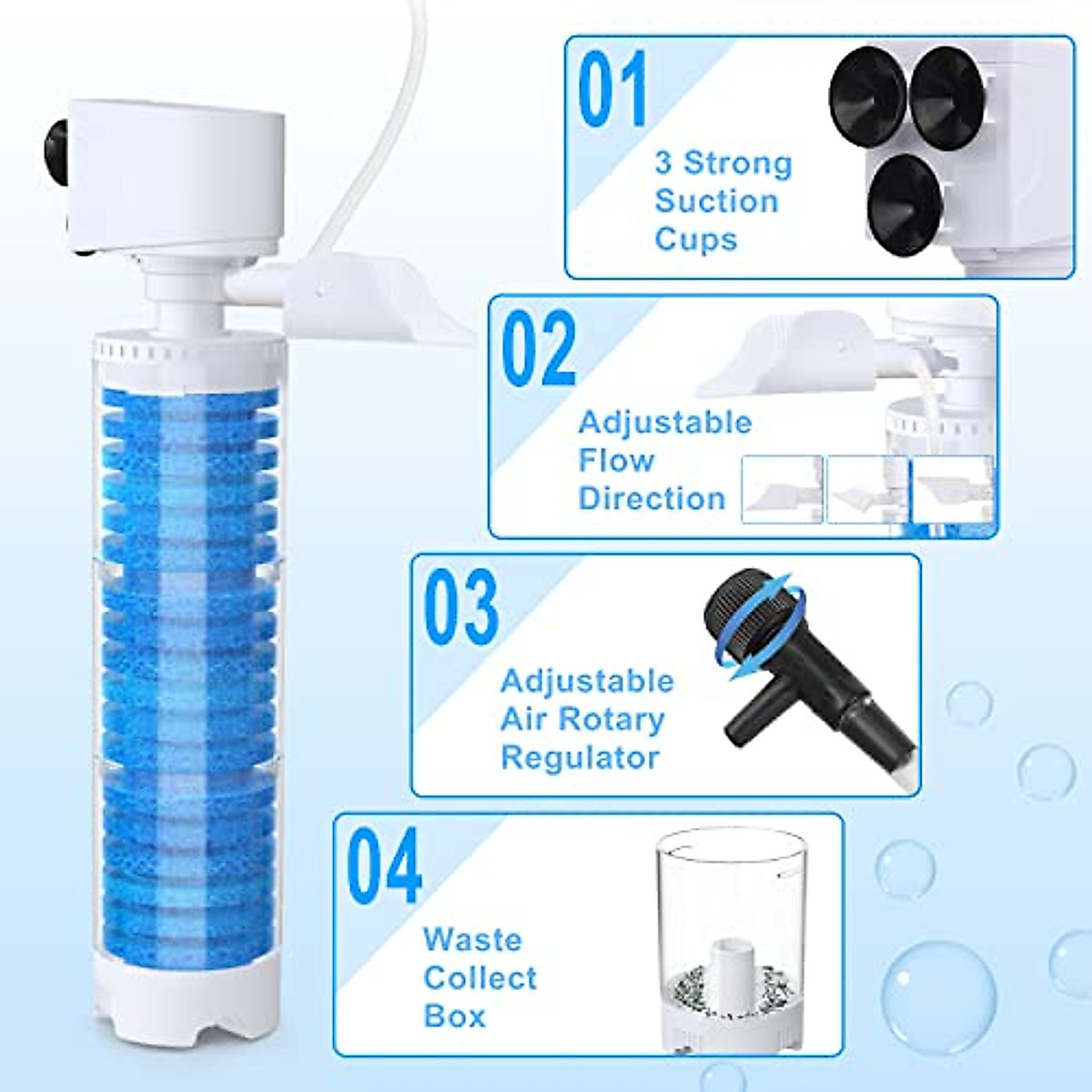 01
3 Strong Suction Cups

02
Adjustable Flow Direction

03
Adjustable Air Rotary Regulator

04
Waste Collect Box