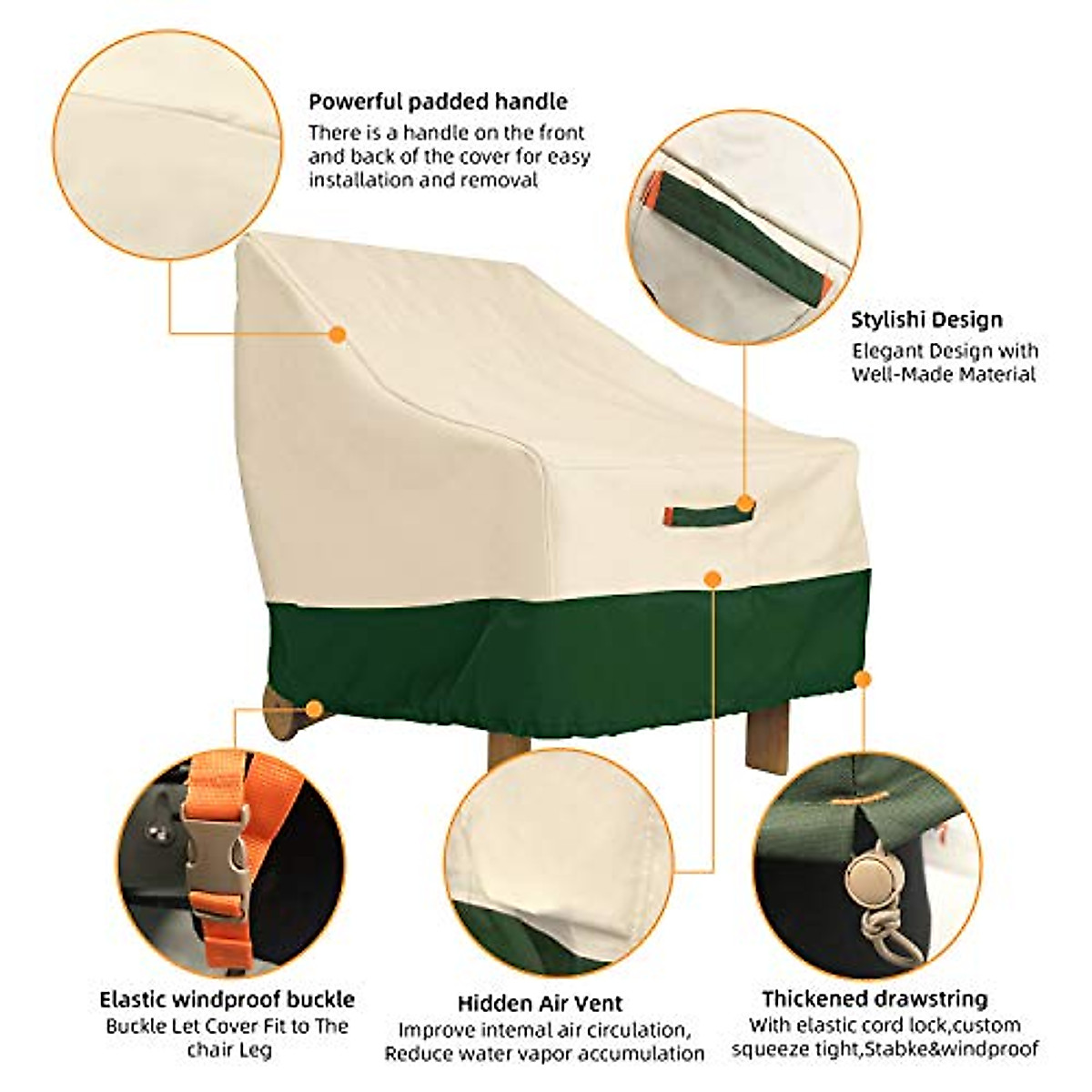 Powerful padded handle
There is a handle on the front and back of the cover for easy installation and removal

Stylishi Design
Elegant Design with Well-Made Material

Elastic windproof buckle
Buckle Let Cover Fit to The chair Leg

Hidden Air Vent
Improve intemal air circulation, Reduce water vapor accumulation

Thickened drawstring
With elastic cord lock,custom squeeze tight,Stabke&windproof