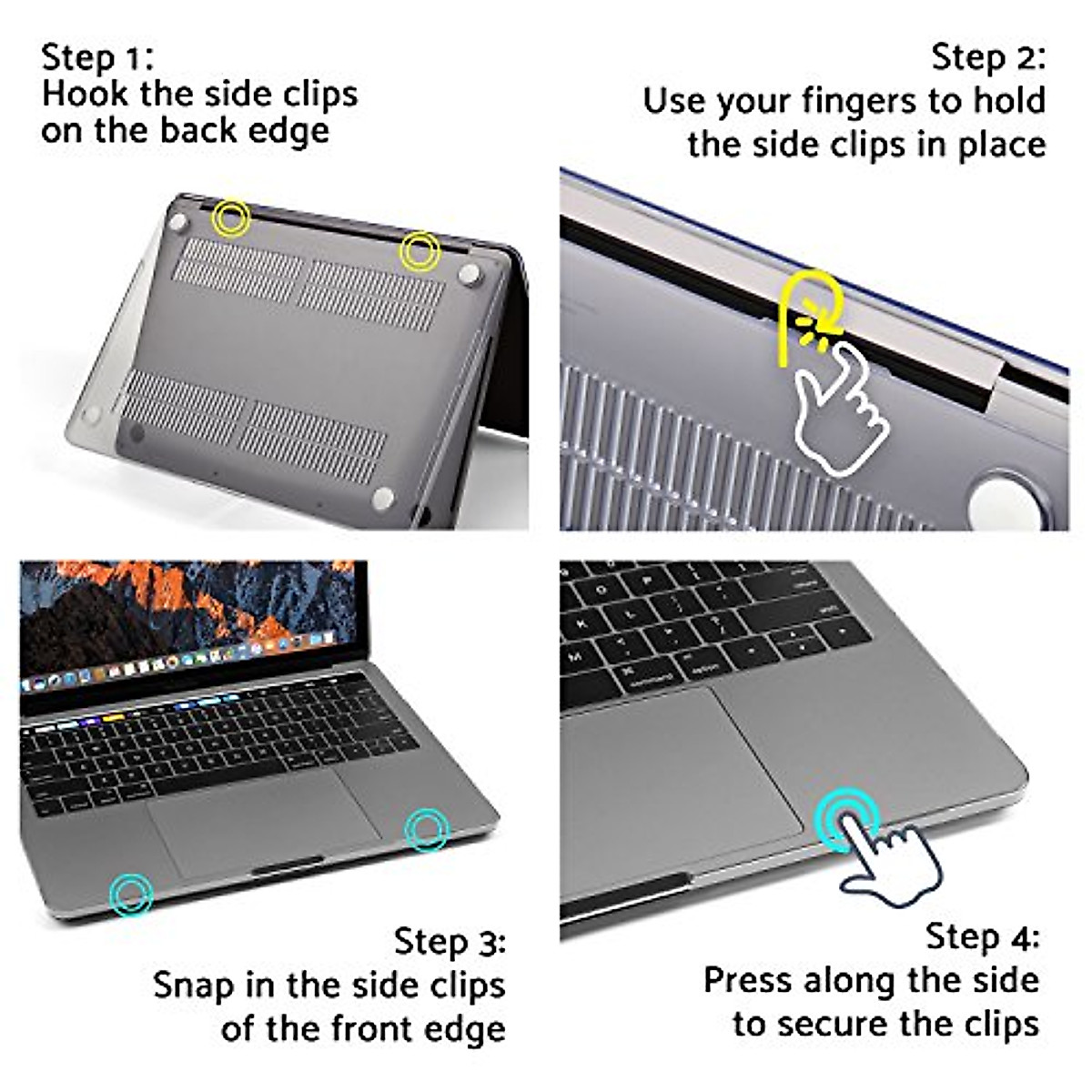 Step 1:
Hook the side clips on the back edge

Step 2:
Use your fingers to hold the side clips in place

Step 3:
Snap in the side clips of the front edge

Step 4:
Press along the side to secure the clips