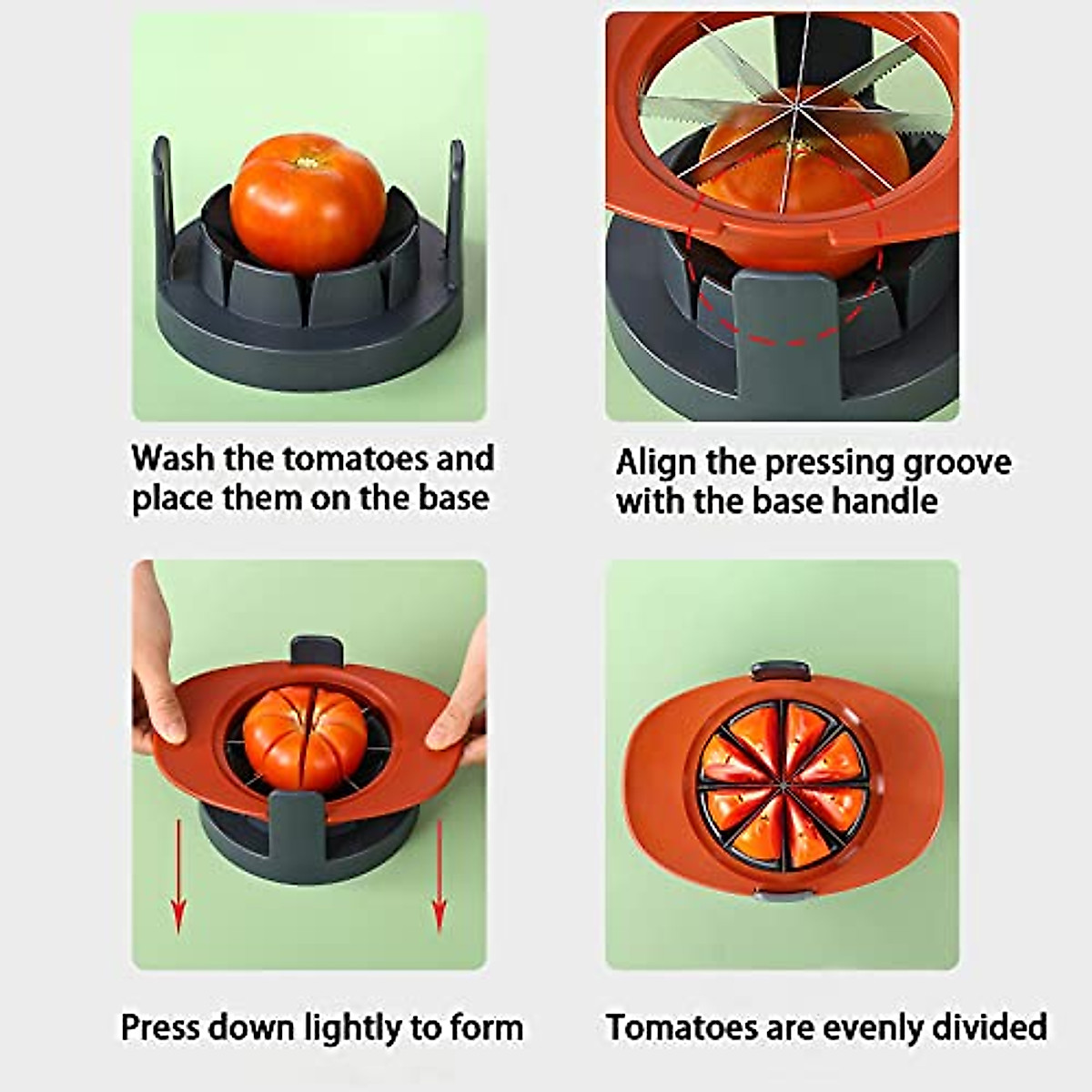 Wash the tomatoes and place them on the base

Align the pressing groove with the base handle

Press down lightly to form

Tomatoes are evenly divided