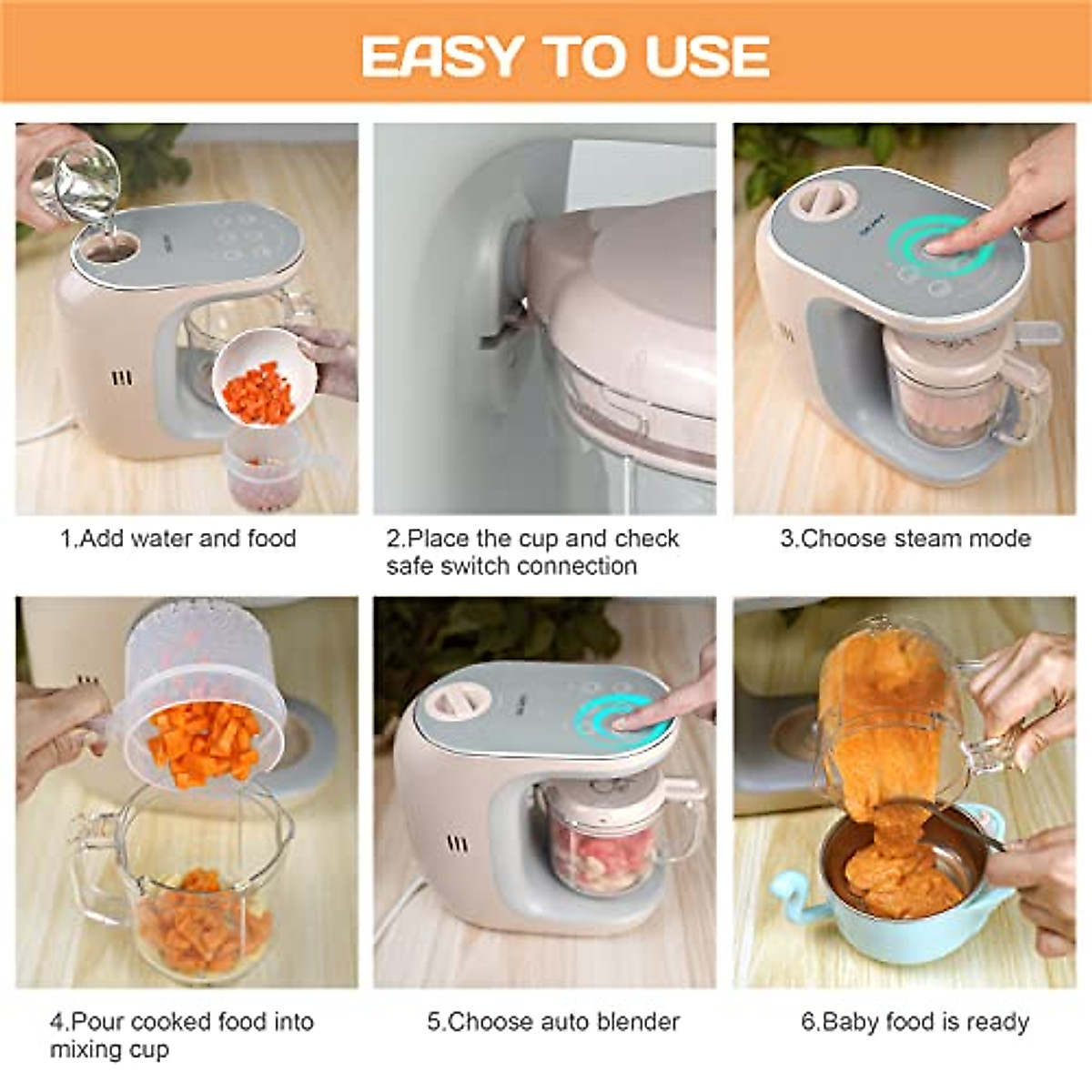 EASY TO USE

1.Add water and food

2.Place the cup and check safe switch connection

3.Choose steam mode

4.Pour cooked food into mixing cup

5.Choose auto blender

6.Baby food is ready