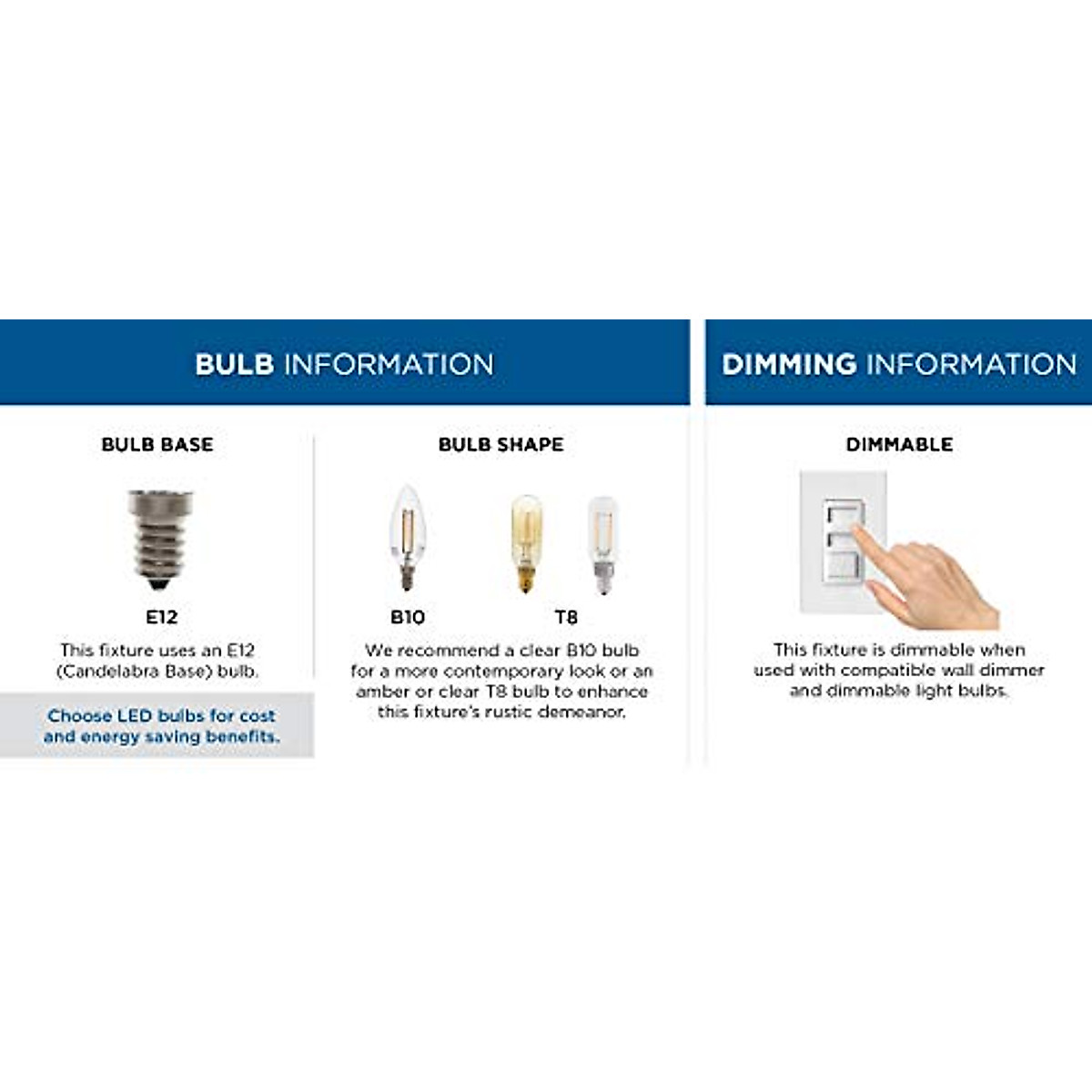 BULB INFORMATION

BULB BASE

E12

This fixture uses an E12 (Candelabra Base) bulb.

Choose LED bulbs for cost and energy saving benefits.

BULB SHAPE

B10

T8

We recommend a clear B10 bulb for a more contemporary look or an amber or clear T8 bulb to enhance this fixture's rustic demeanor.

DIMMING INFORMATION

DIMMABLE

This fixture is dimmable when used with compatible wall dimmer and dimmable light bulbs.