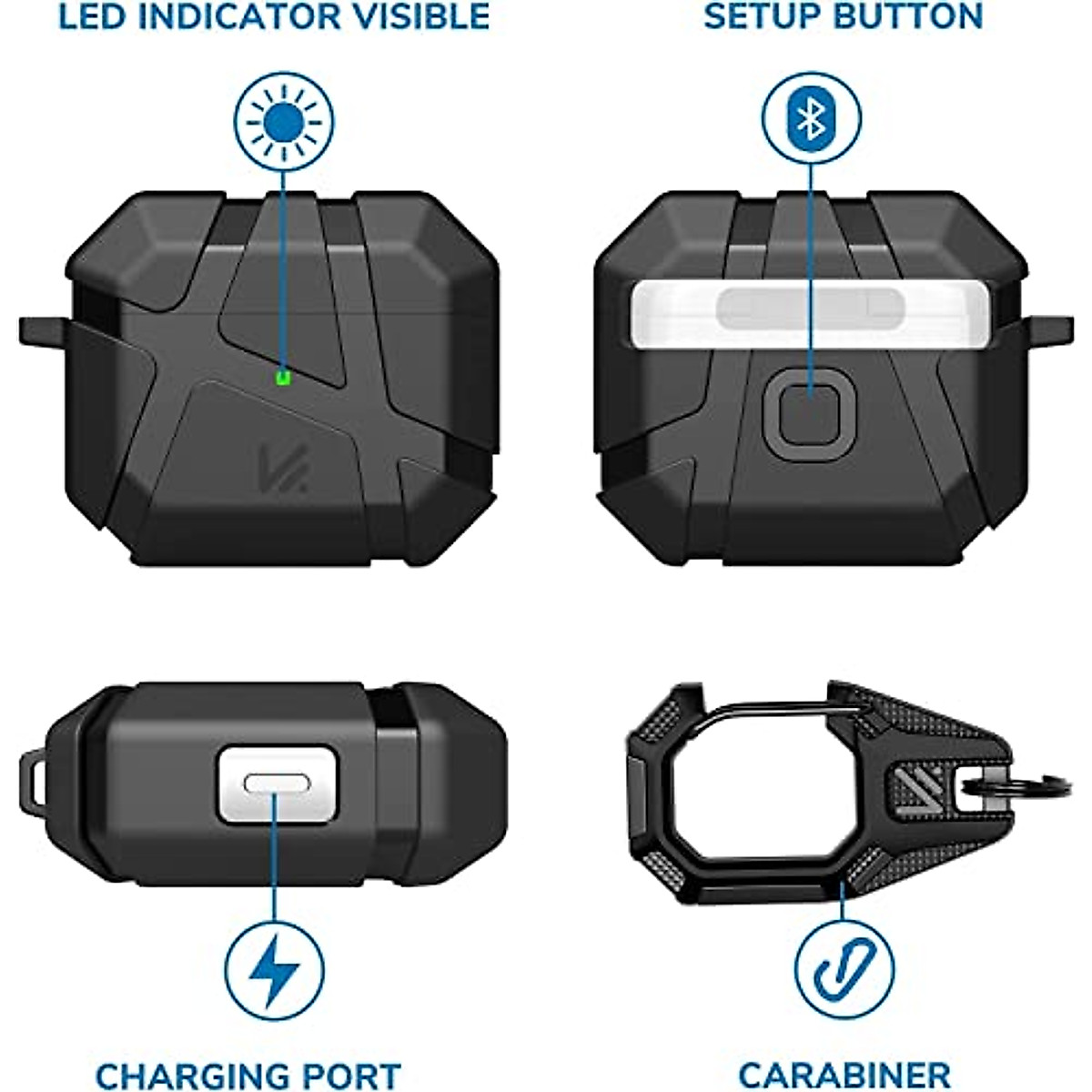 LED INDICATOR VISIBLE

SETUP BUTTON

CHARGING PORT

CARABINER