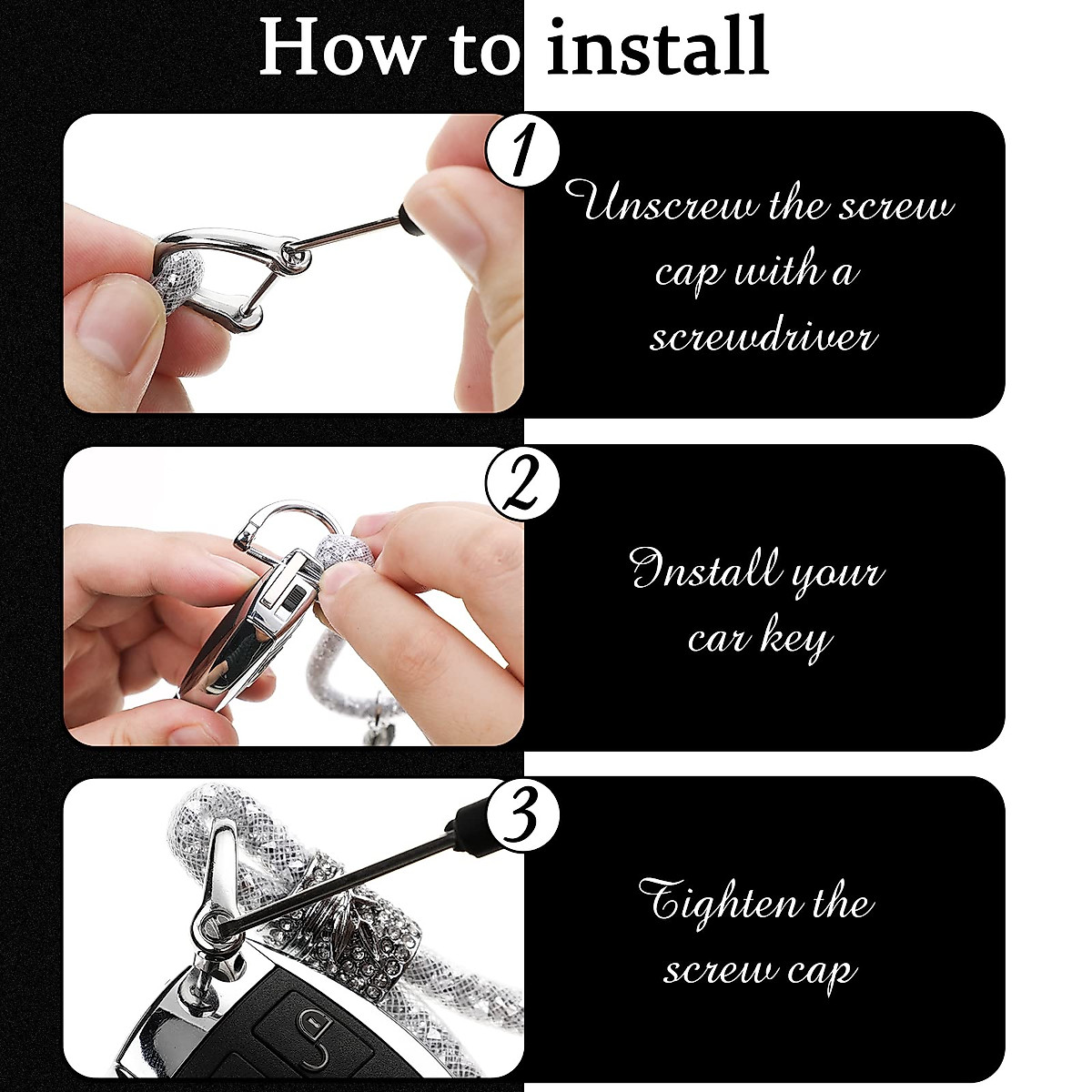 How to install

1

Unscrew the screw cap with a screwdriver

2

Install your car key

3

Tighten the screw cap