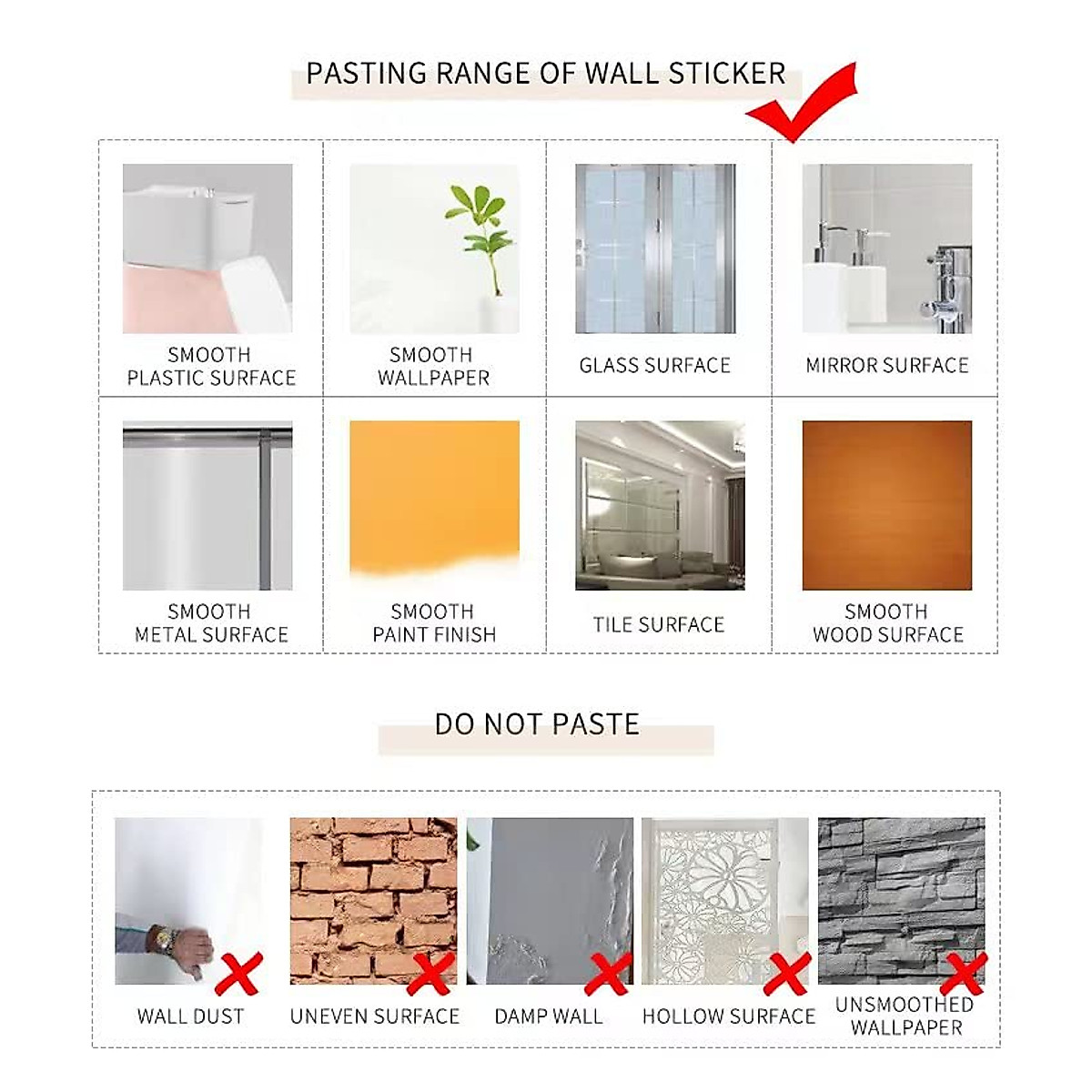 PASTING RANGE OF WALL STICKER

SMOOTH PLASTIC SURFACE

SMOOTH WALLPAPER

GLASS SURFACE

MIRROR SURFACE

SMOOTH METAL SURFACE

SMOOTH PAINT FINISH

TILE SURFACE

SMOOTH WOOD SURFACE

DO NOT PASTE

WALL DUST

UNEVEN SURFACE

DAMP WALL

HOLLOW SURFACE

UNSMOOTHED WALLPAPER