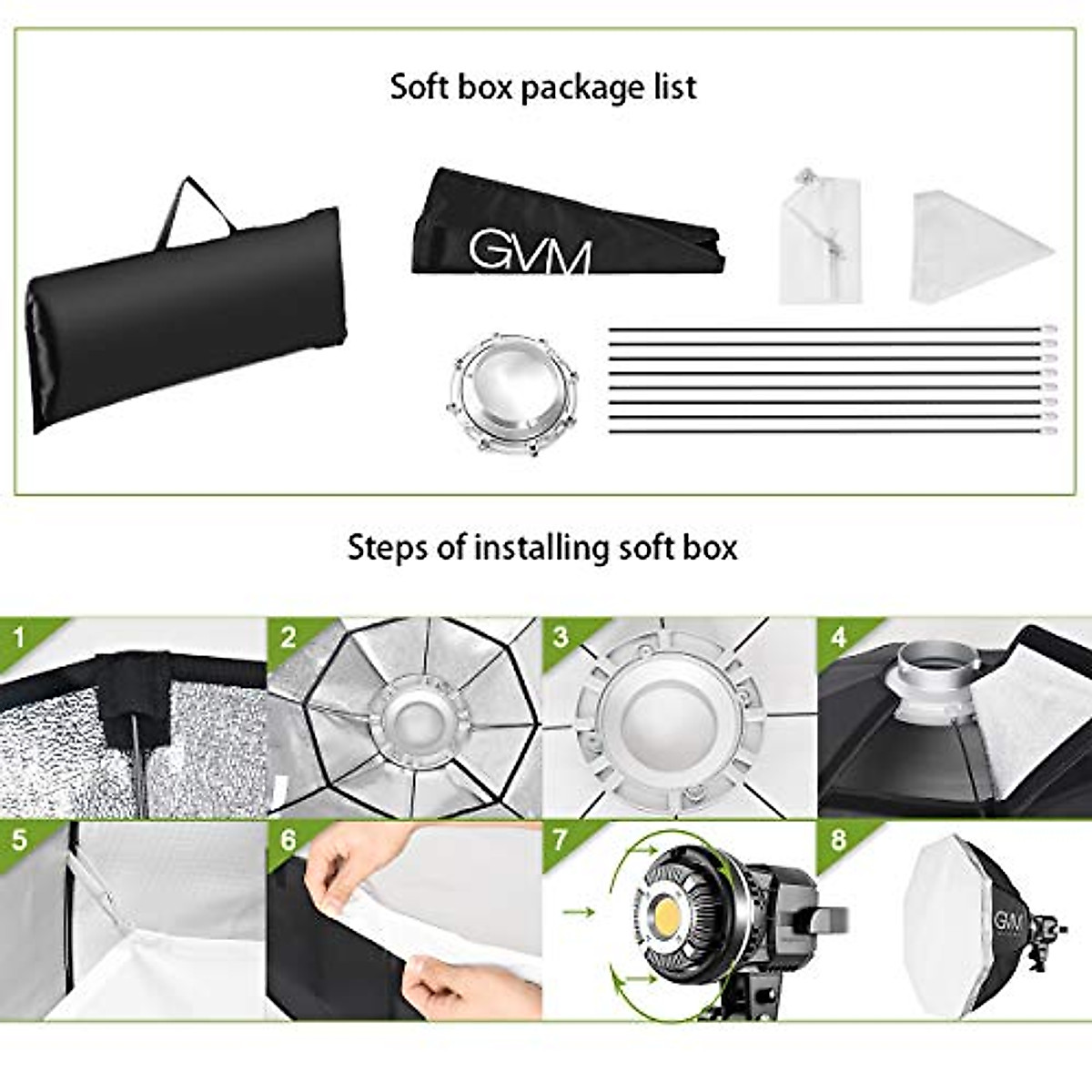 Soft box package list

GVM

Steps of installing soft box

1

2

3

4

5

6

7

8

GVM